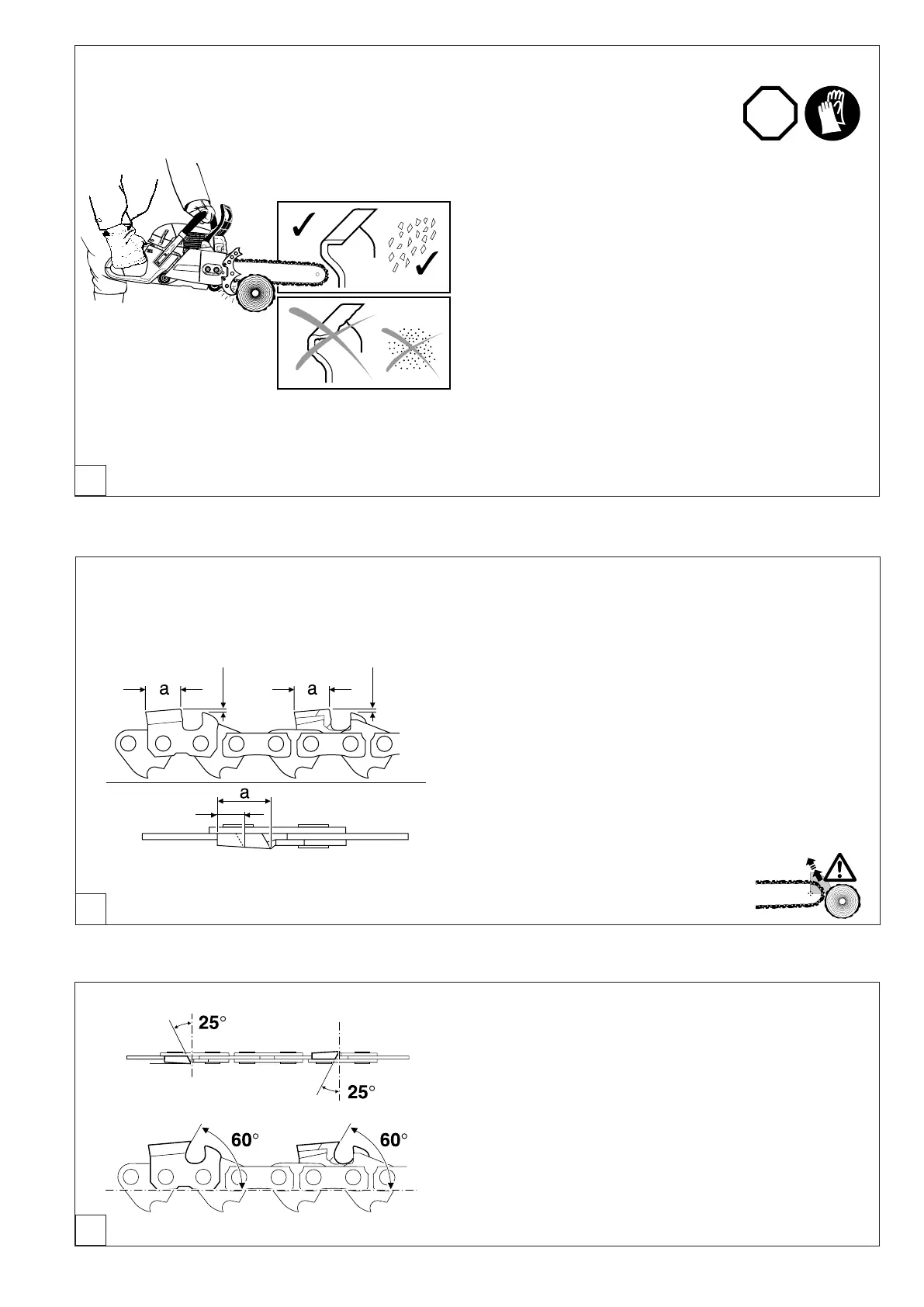 a

a

a

25°

25°

60°

60°