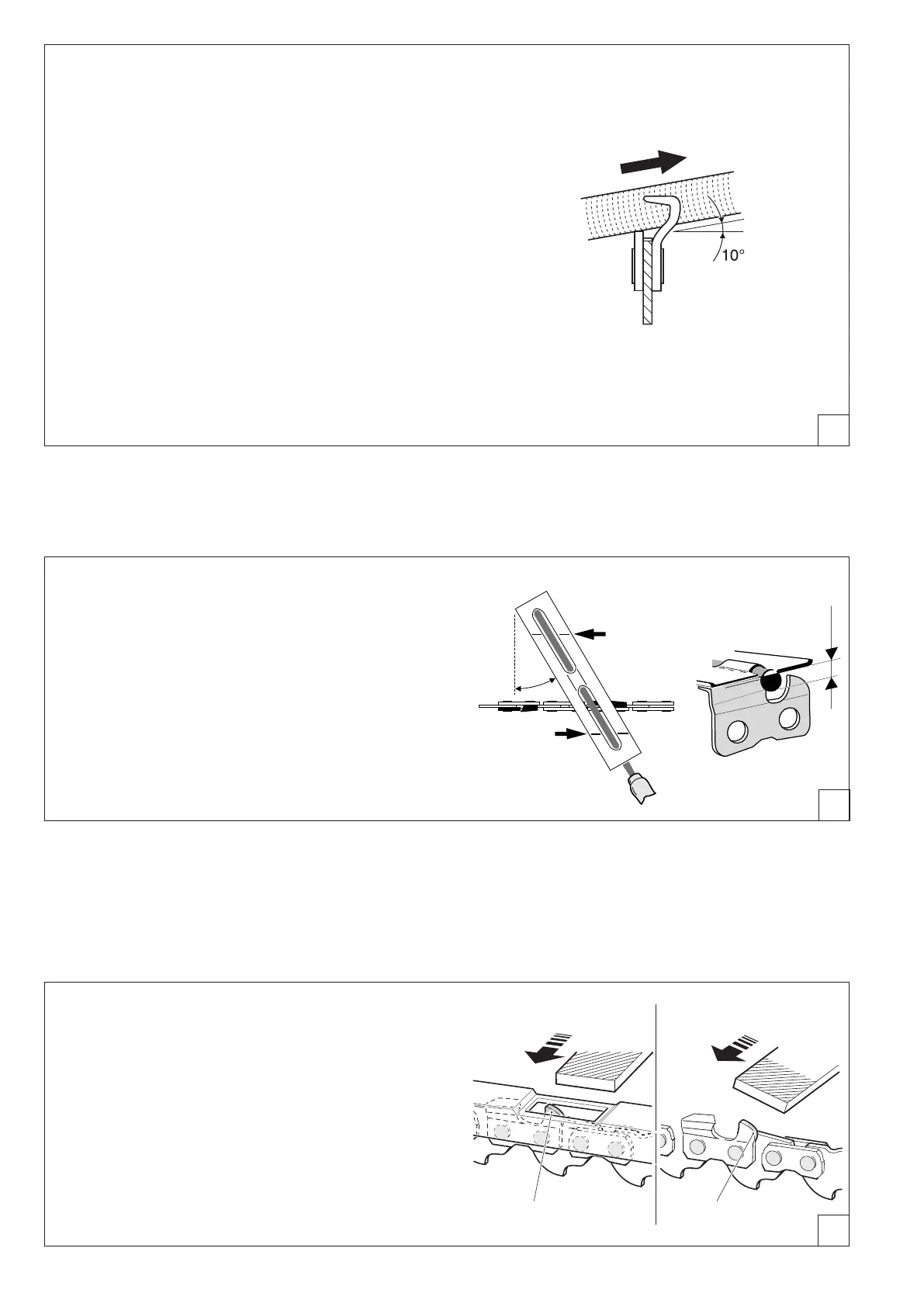 10°