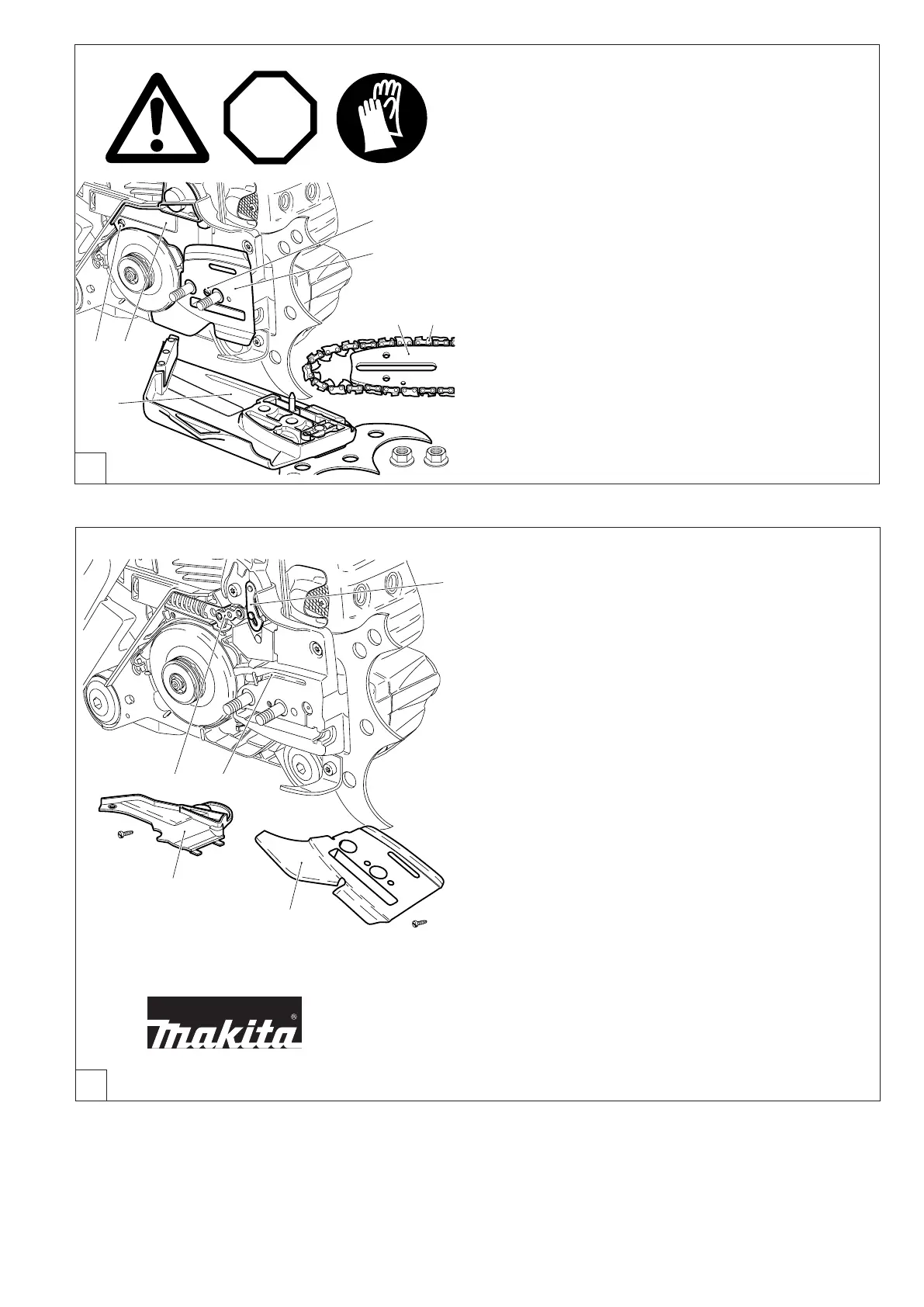 makita®