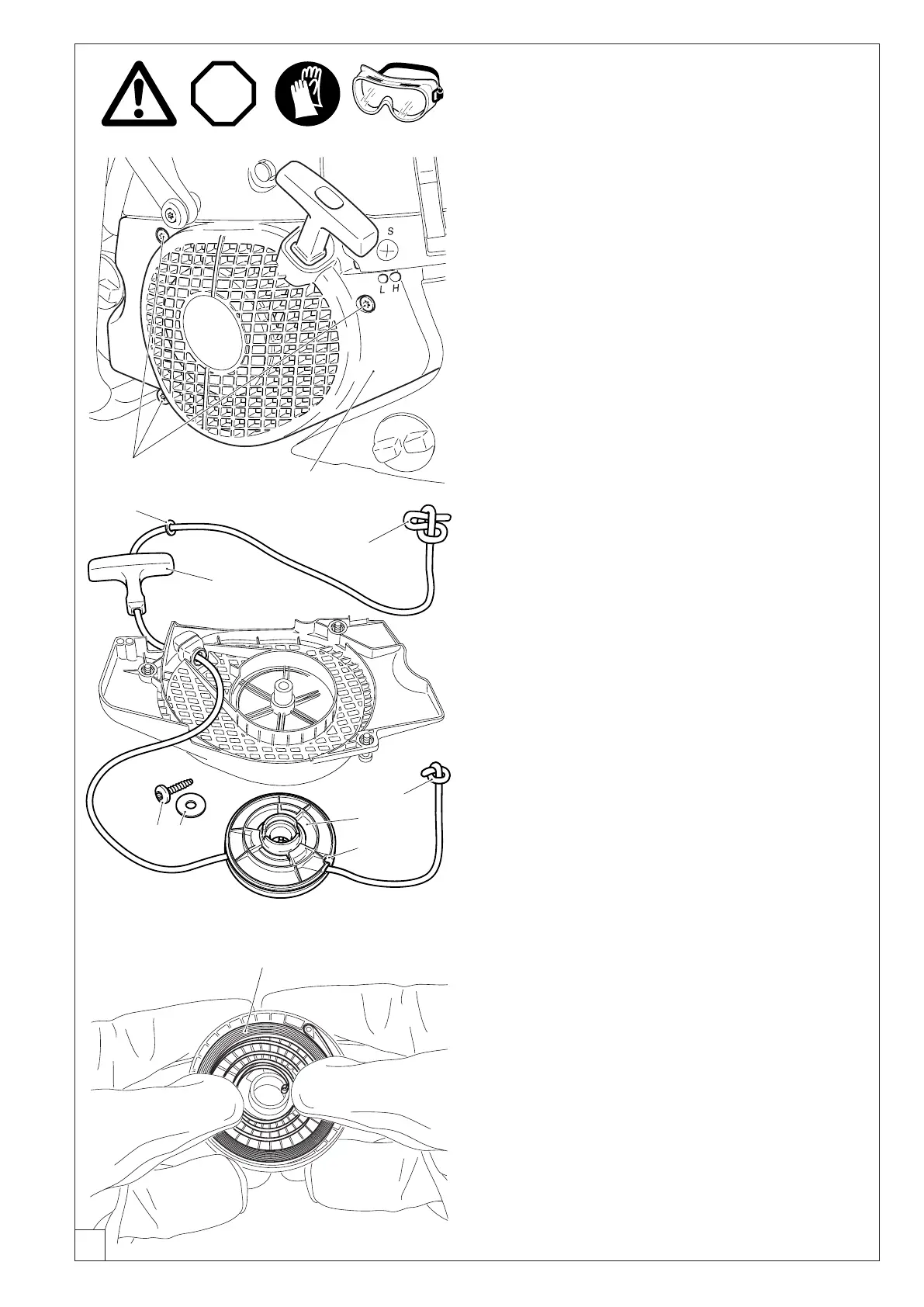 S

L H