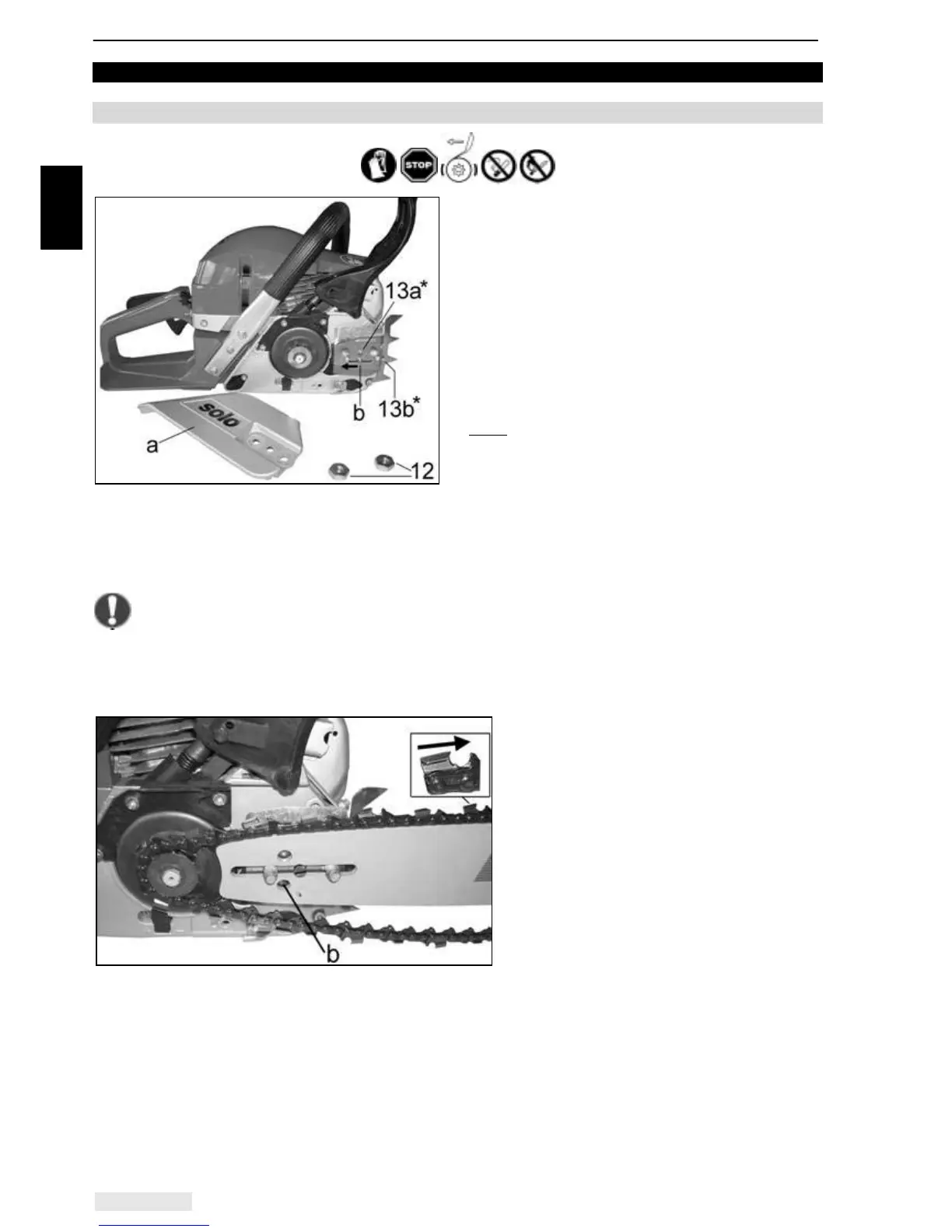 STOP

13a*

b

13b*

solo

a

12

b