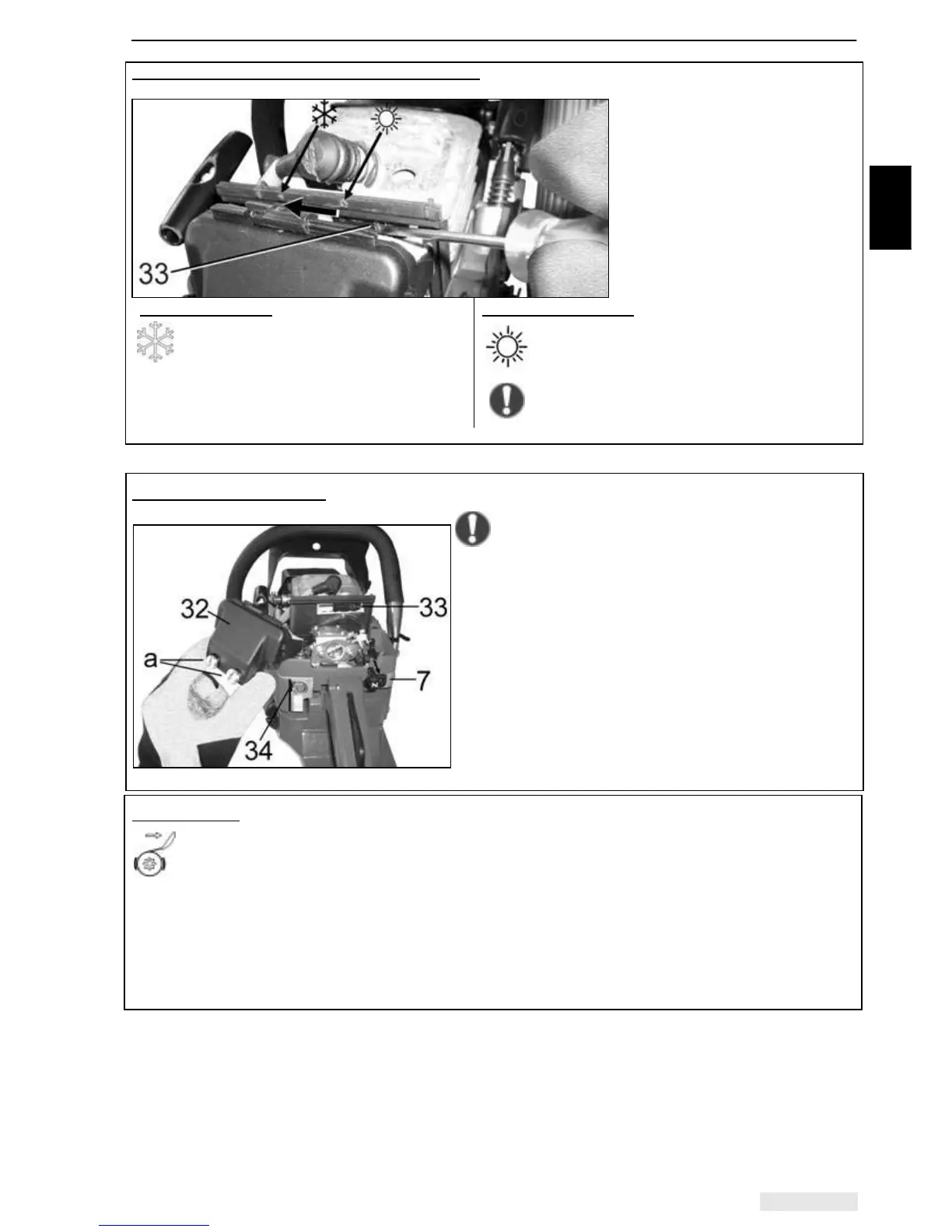 33

32

33

a

7

34