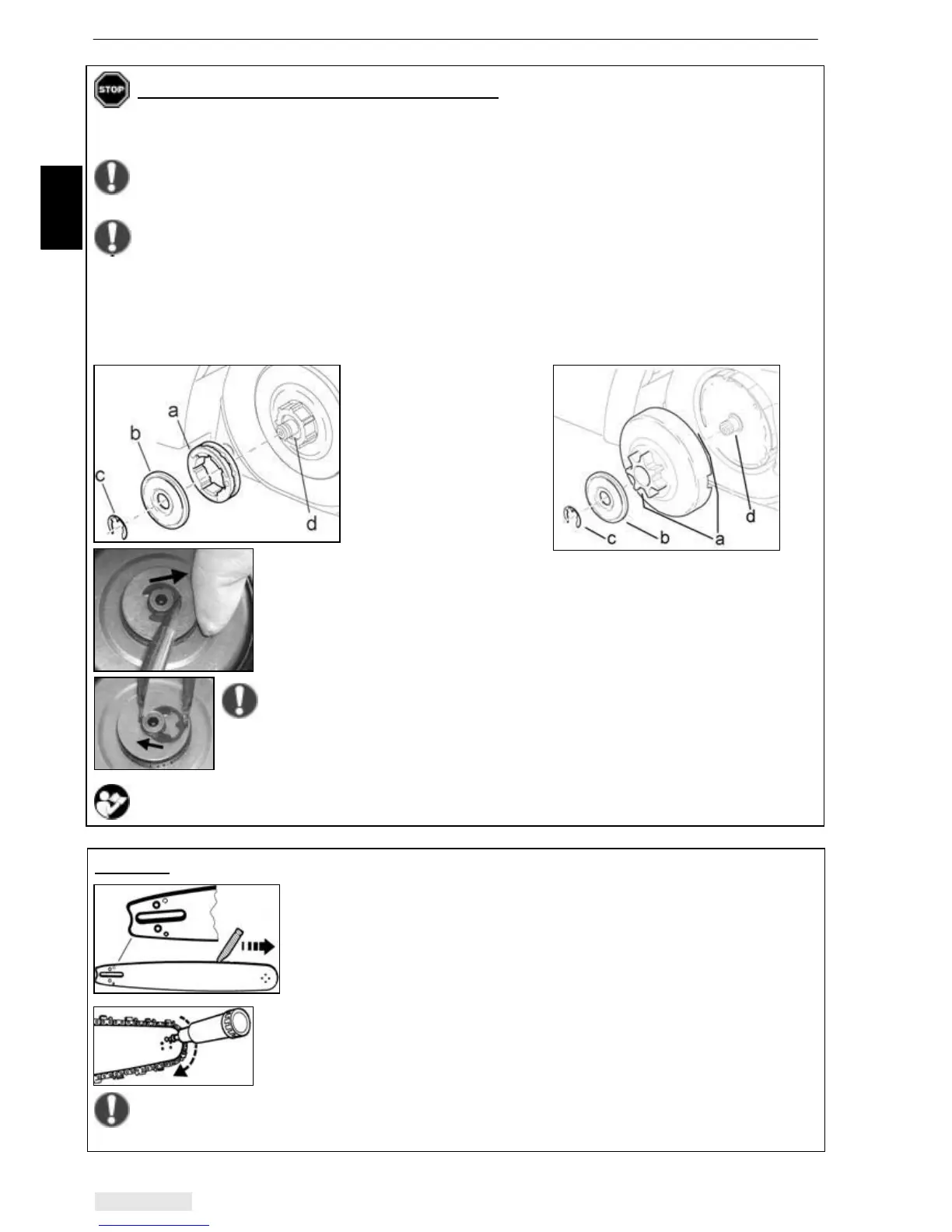 STOP

a
b
c
d

d
c
b
a