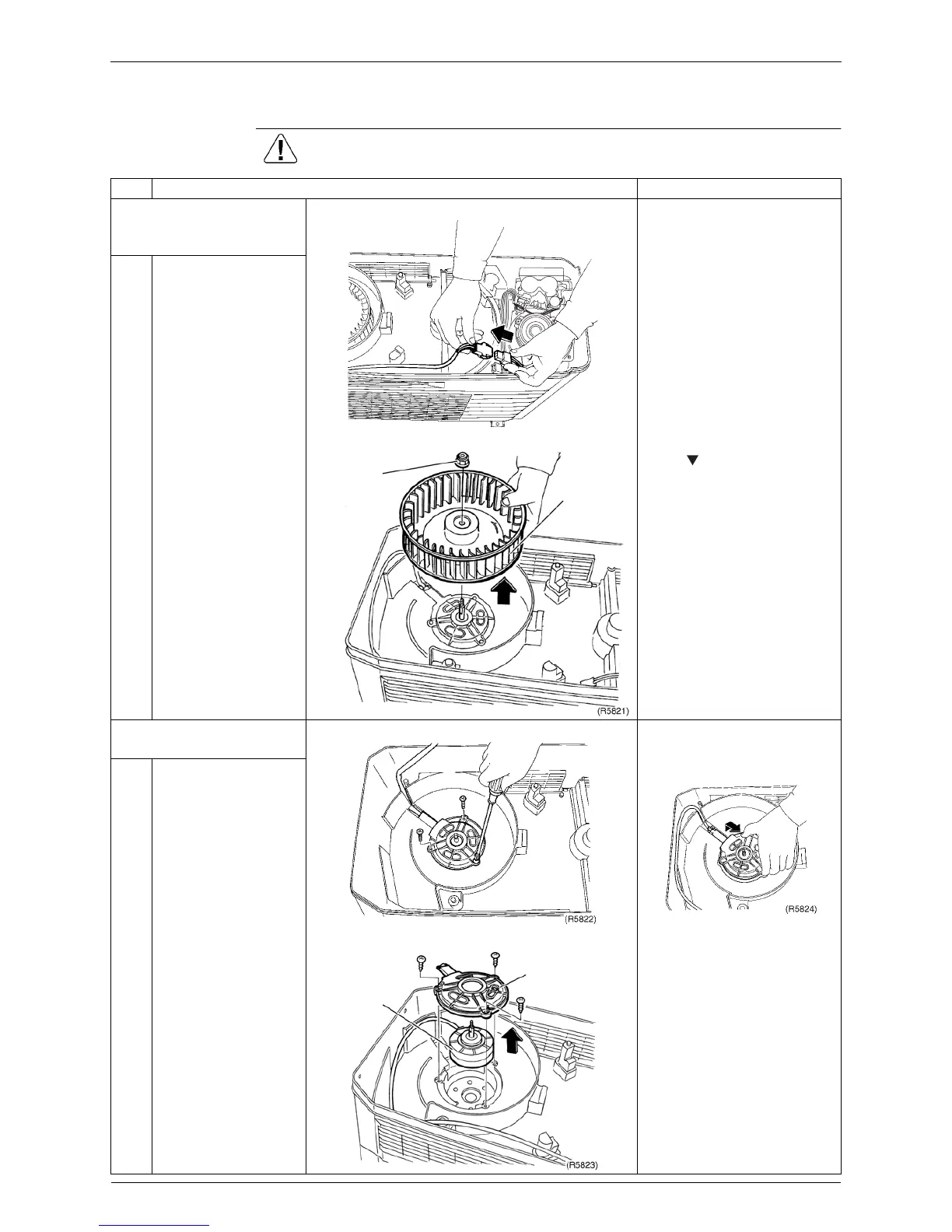 (R5821)

(R5822)

(R5824)

(R5823)