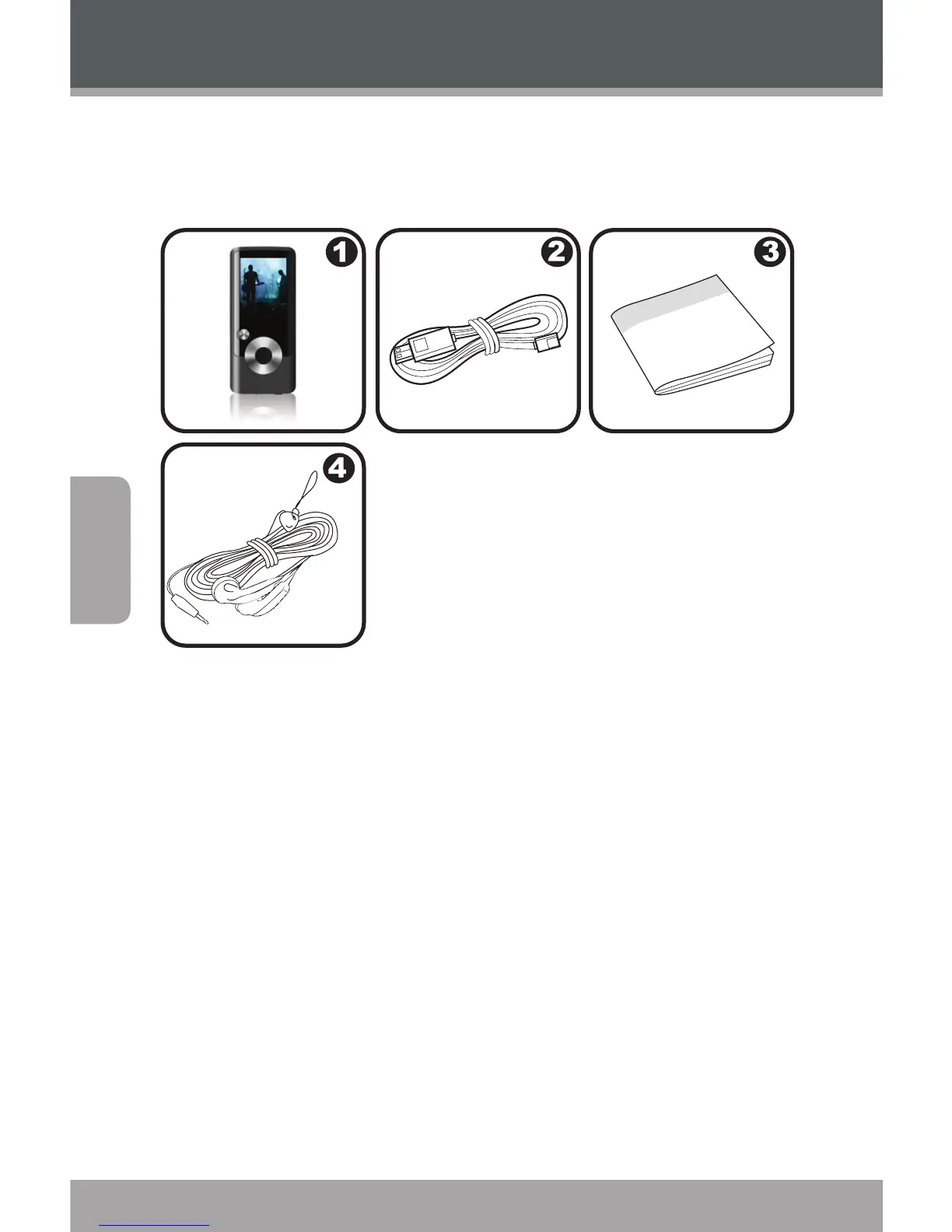 1

2

3

4