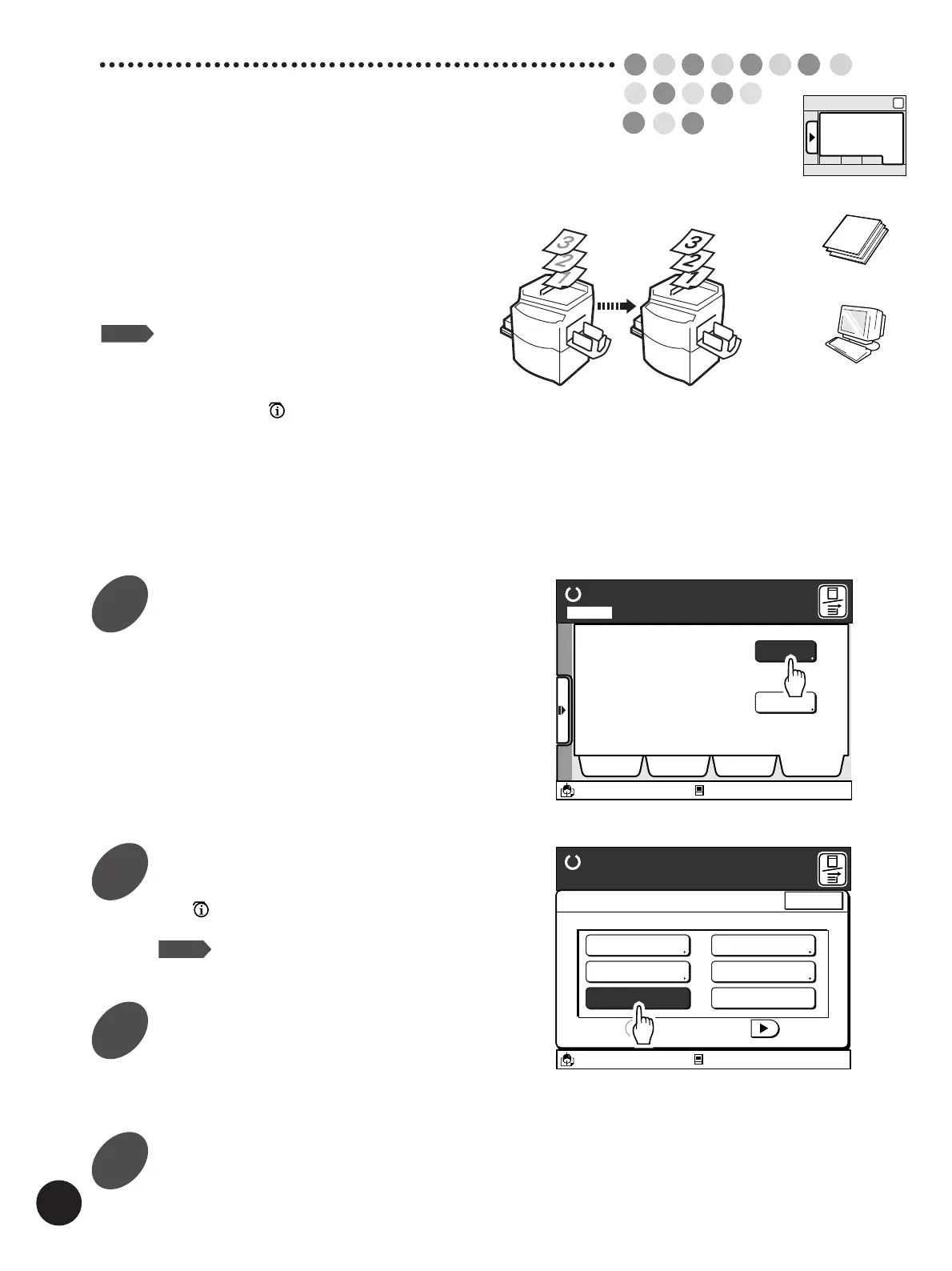 3
2
1
3
2
1