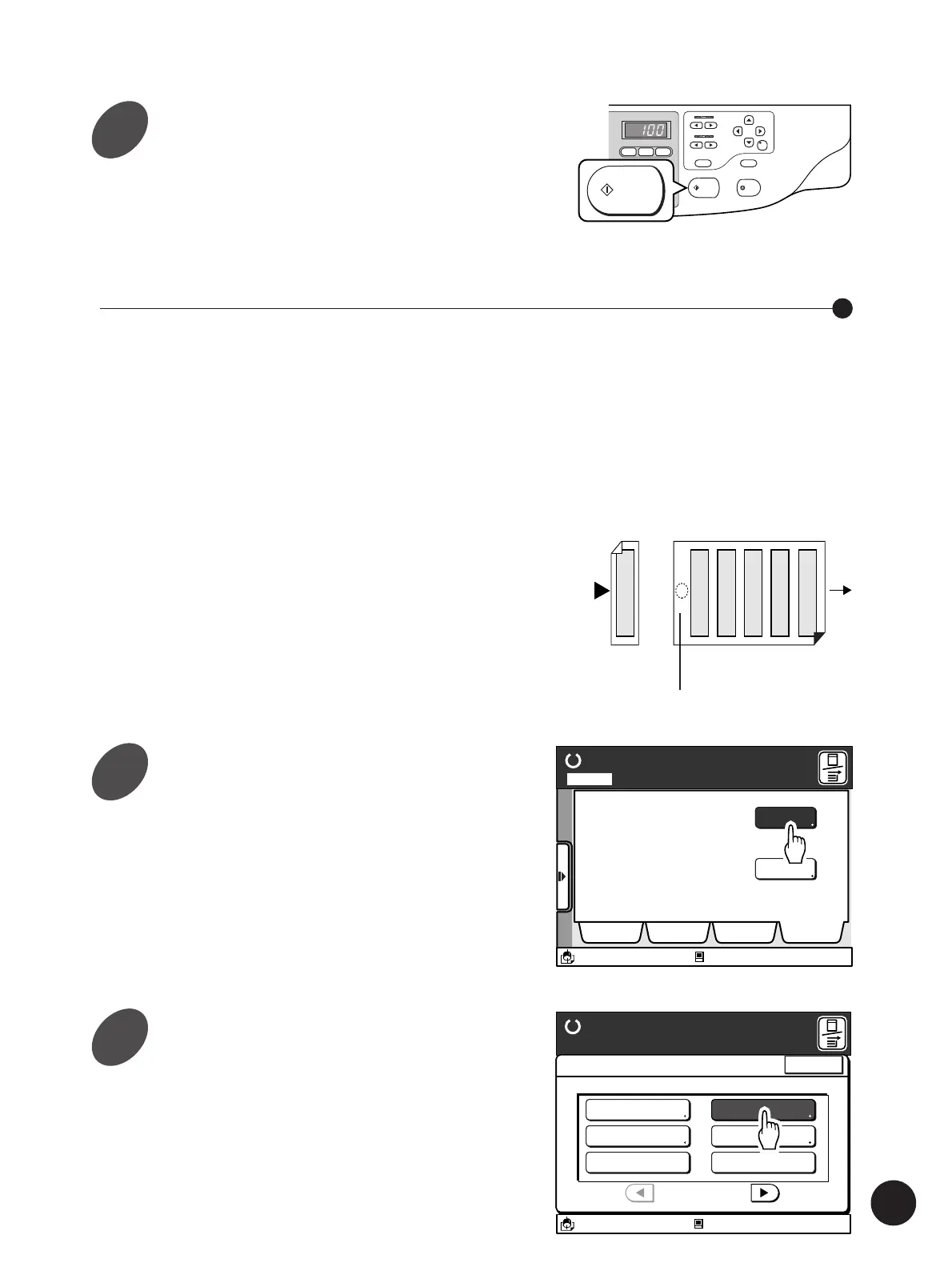 100