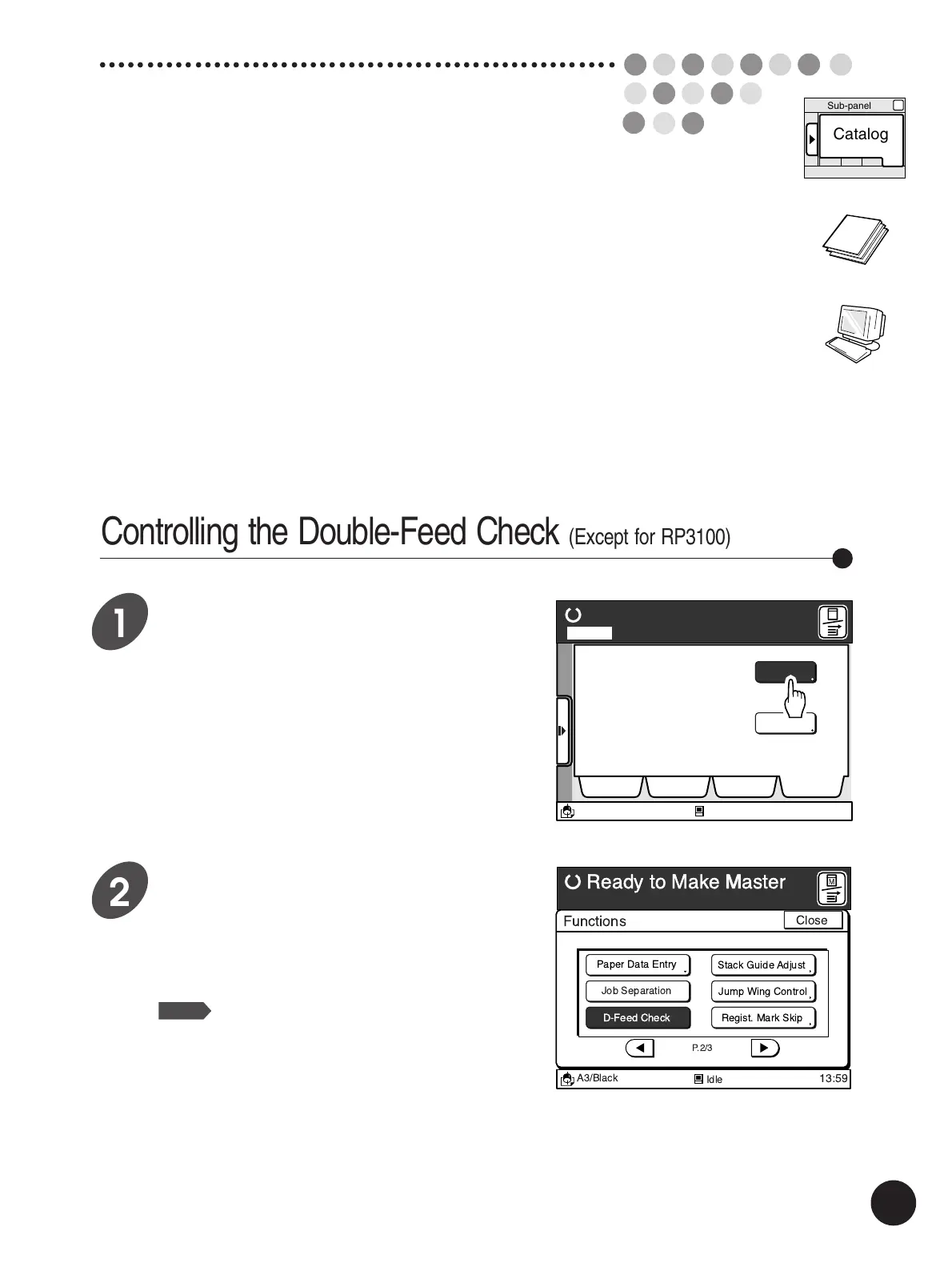 Sub-panel

Catalog

Controlling the Double-Feed Check (Except for RP3100)

1

2

Ready to Make Master

M

Functions

Close

Paper Data Entry

Stack Guide Adjust

Job Separation

Jump Wing Control

D-Feed Check

Regist. Mark Skip

P.2/3

A3/Black

Idle

13:59