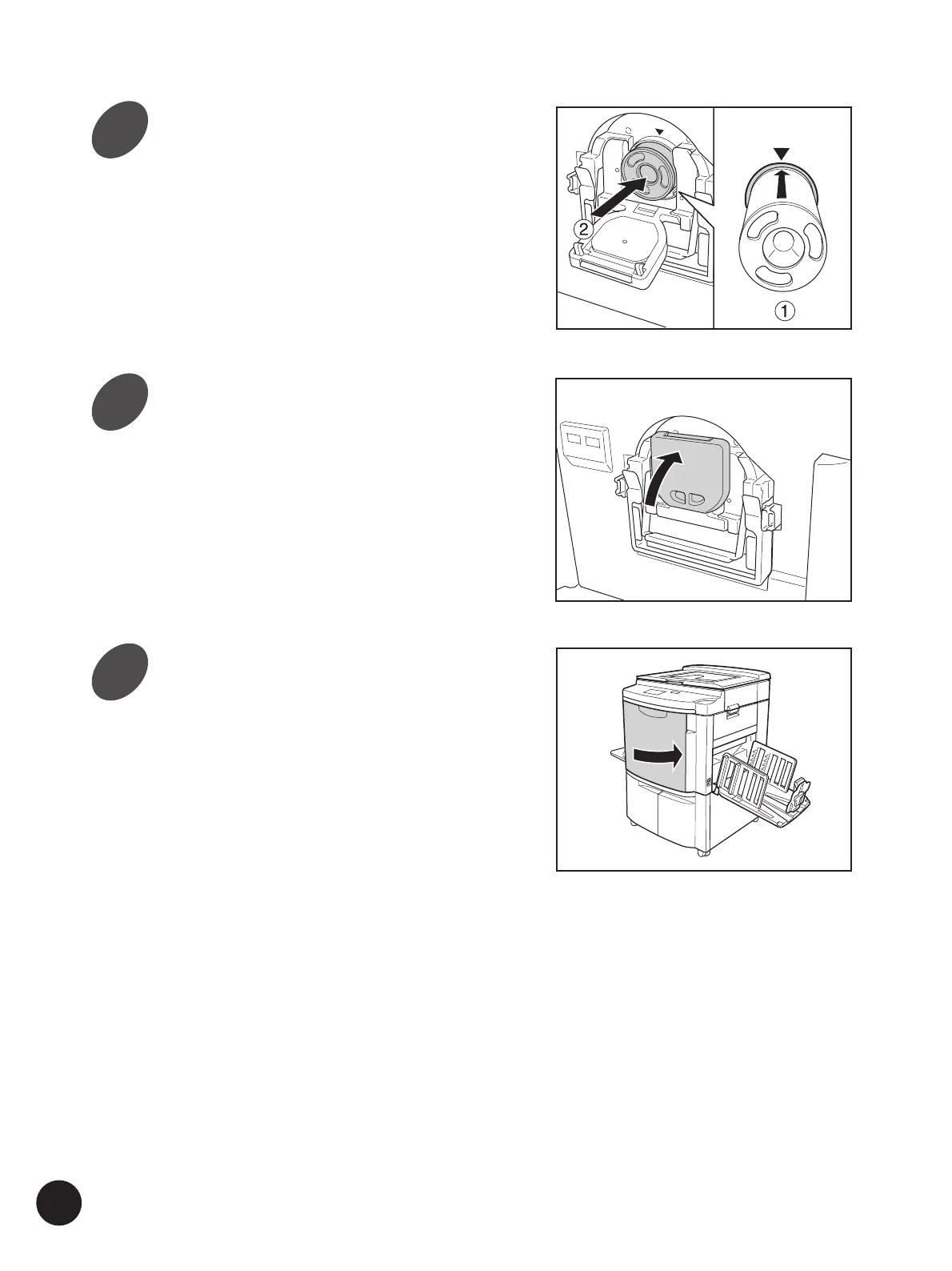 2

1