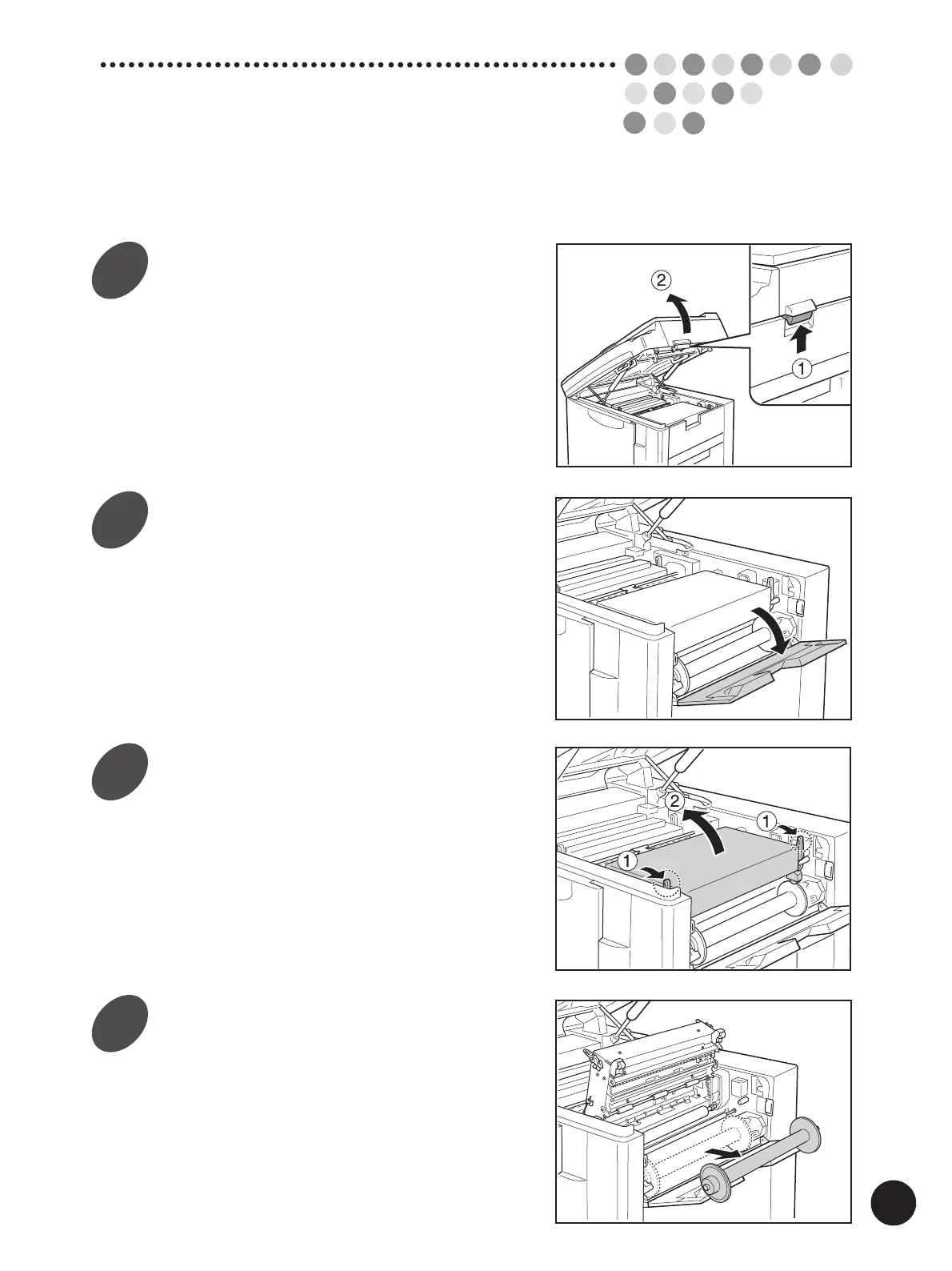 ②

①

②

①

①