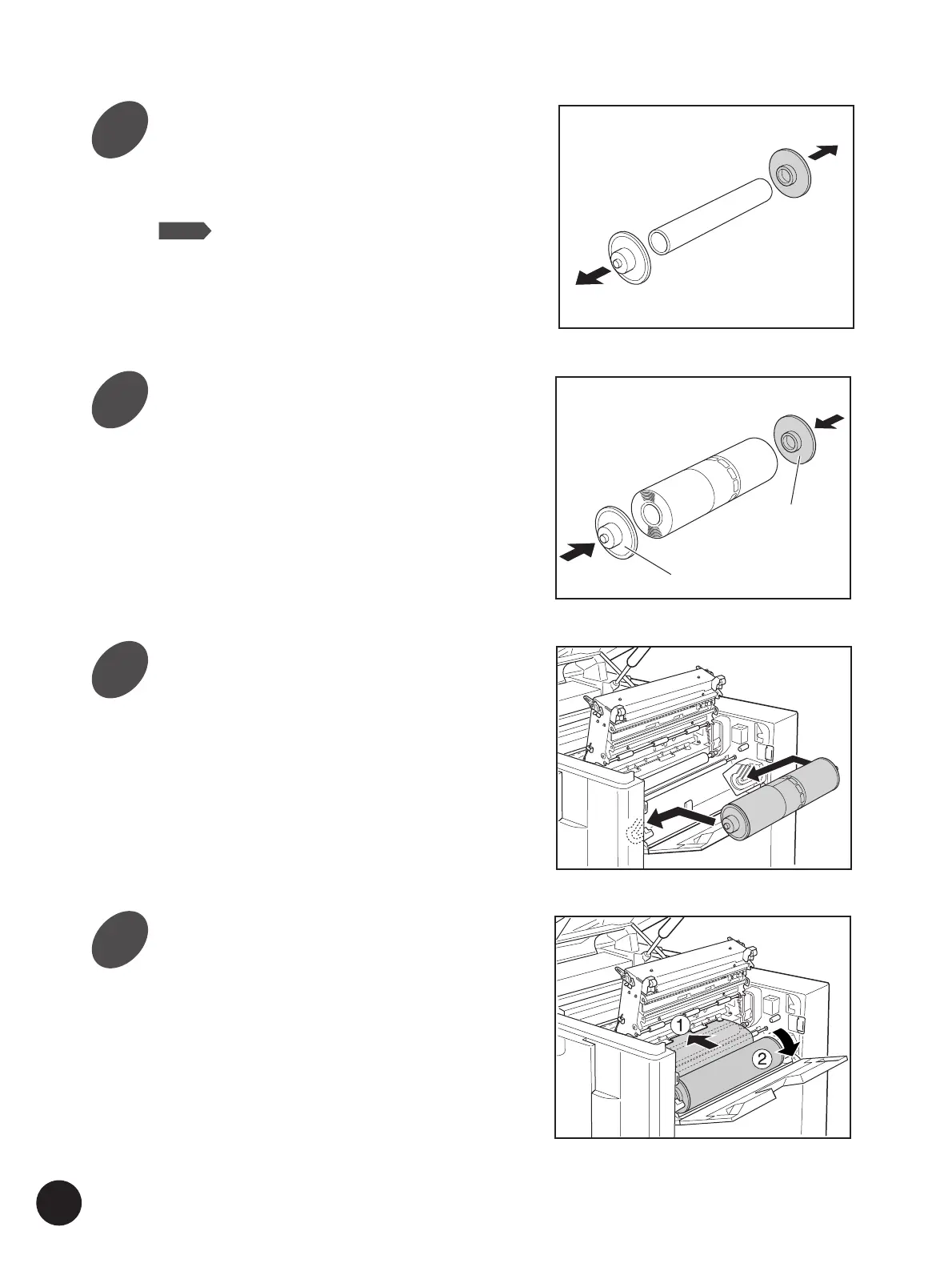 1

2