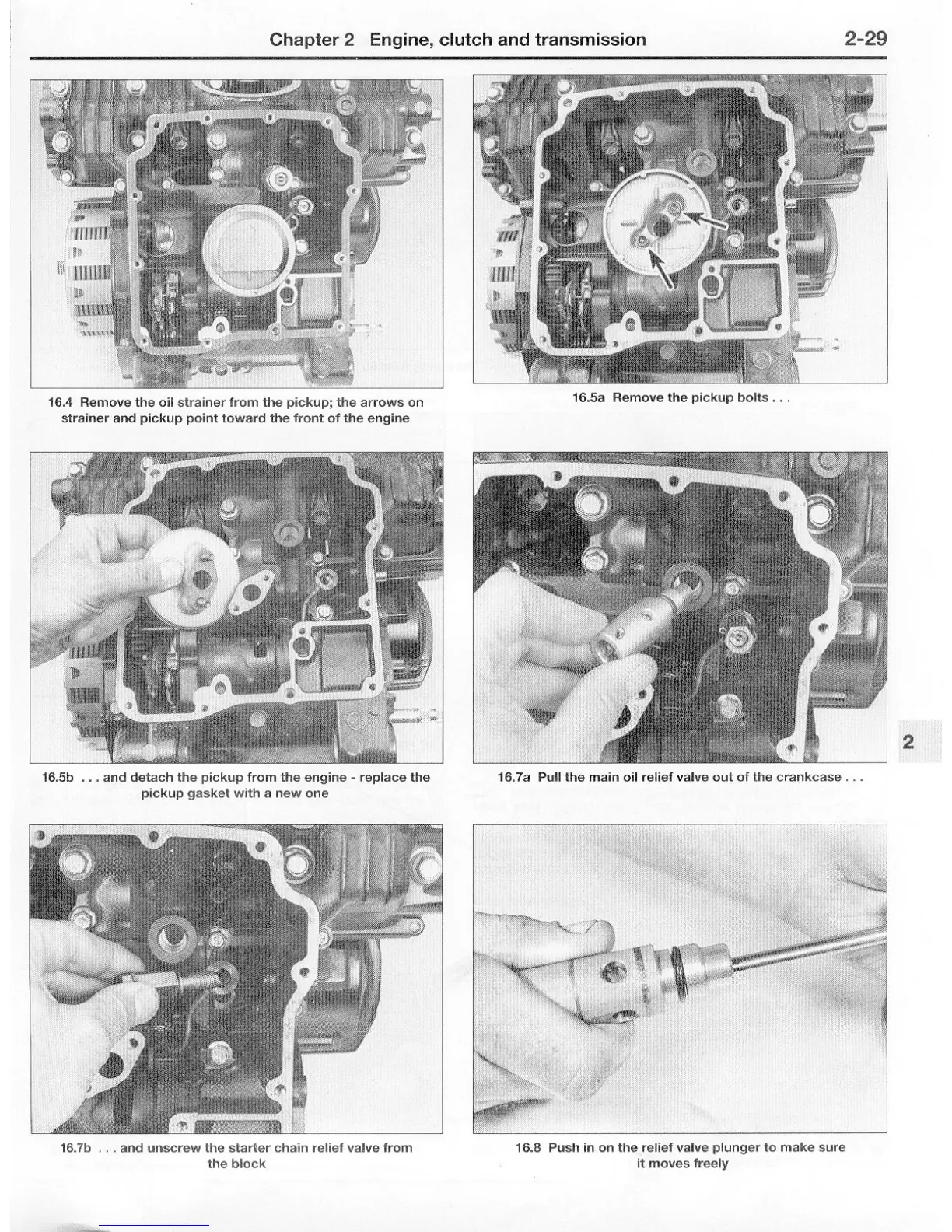 Chapter 2 Engine, clutch and transmission 2-29

16.4 Remove the oil strainer from the pickup; the arrows on strainer and pickup point toward the front of the engine

16.5a Remove the pickup bolts . . .

16.5b . . . and detach the pickup from the engine - replace the pickup gasket with a new one

16.7a Pull the main oil relief valve out of the crankcase . . .

2

16.7b . . . and unscrew the starter chain relief valve from the block

16.8 Push in on the relief valve plunger to make sure it moves freely