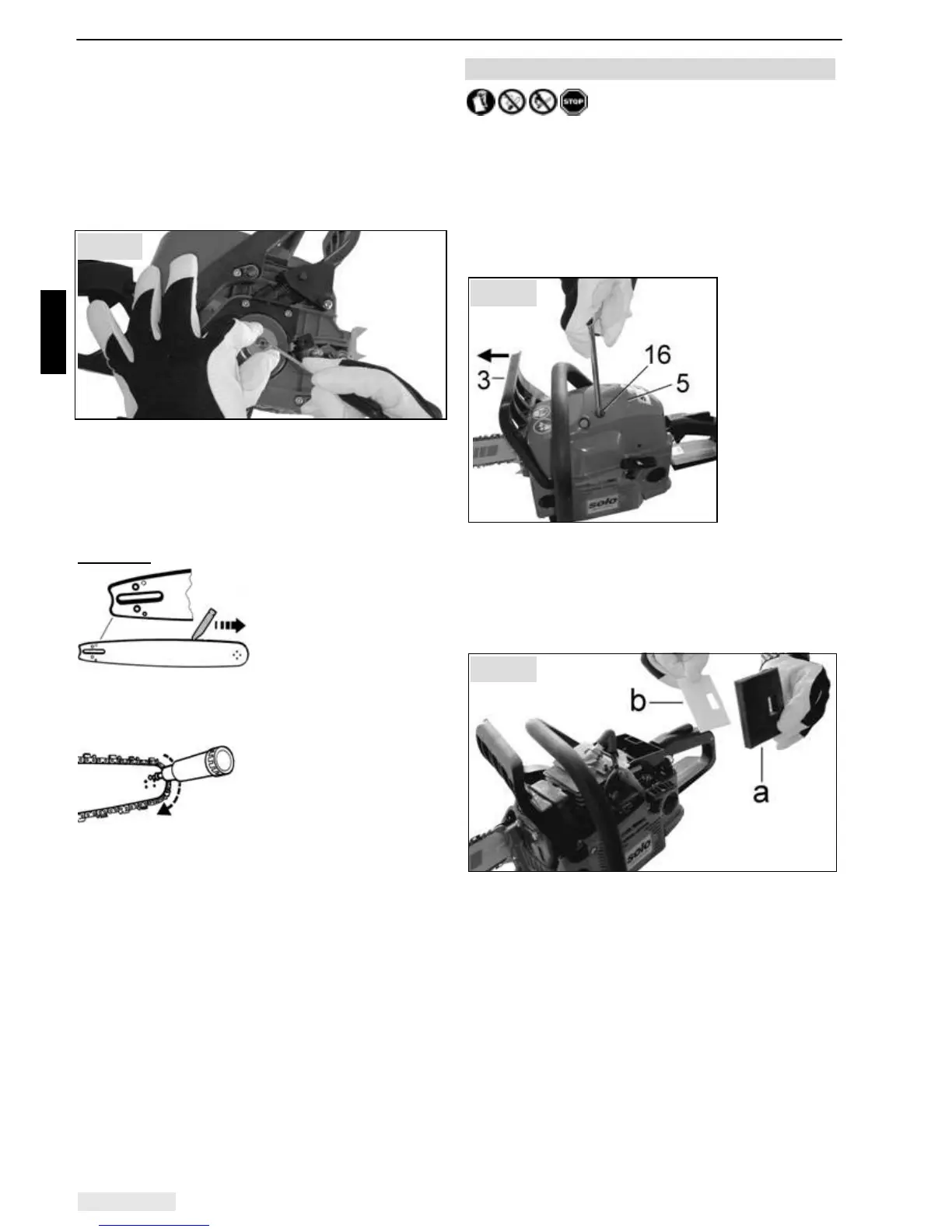 STOP

3

16

5

solo

b

a

solo