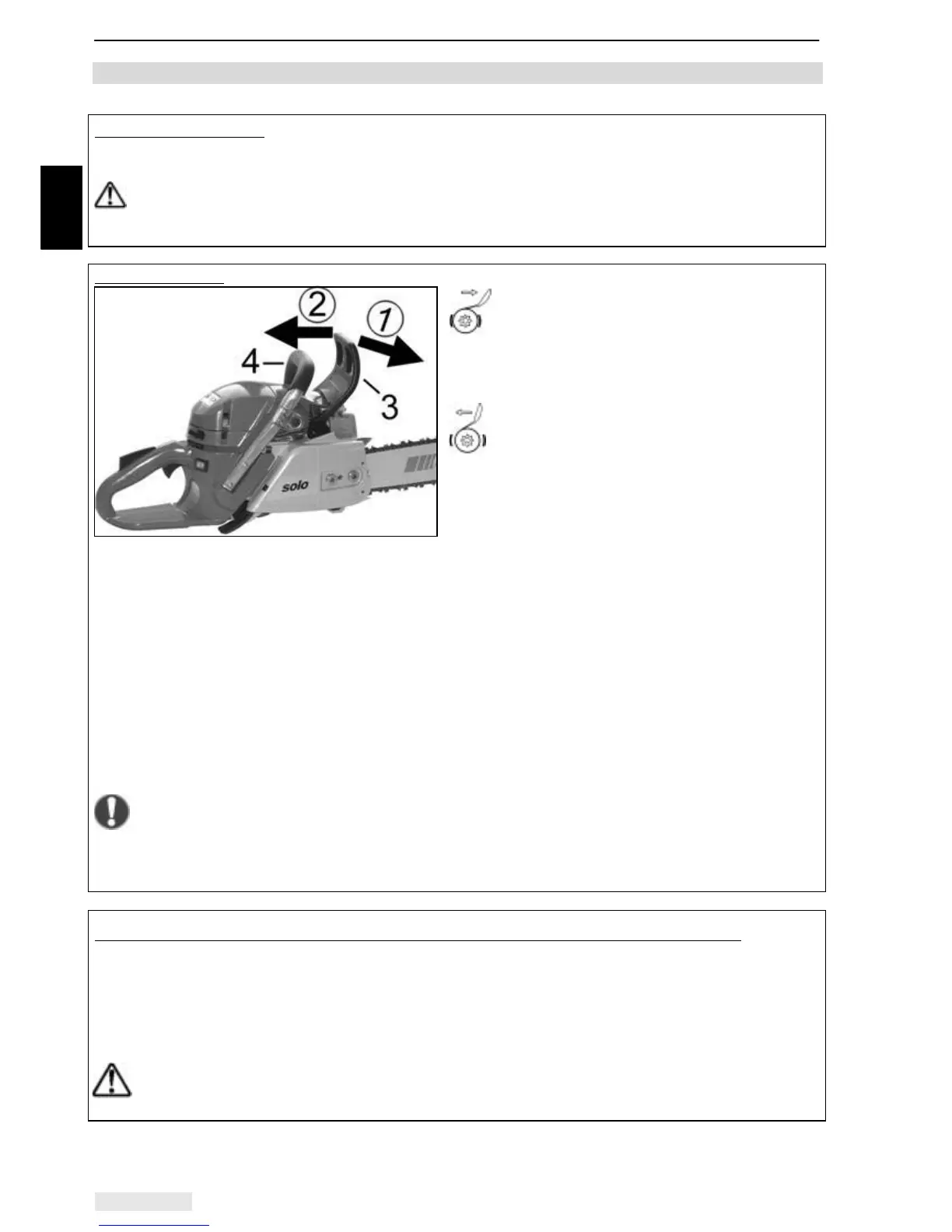 2

1

4

3

solo