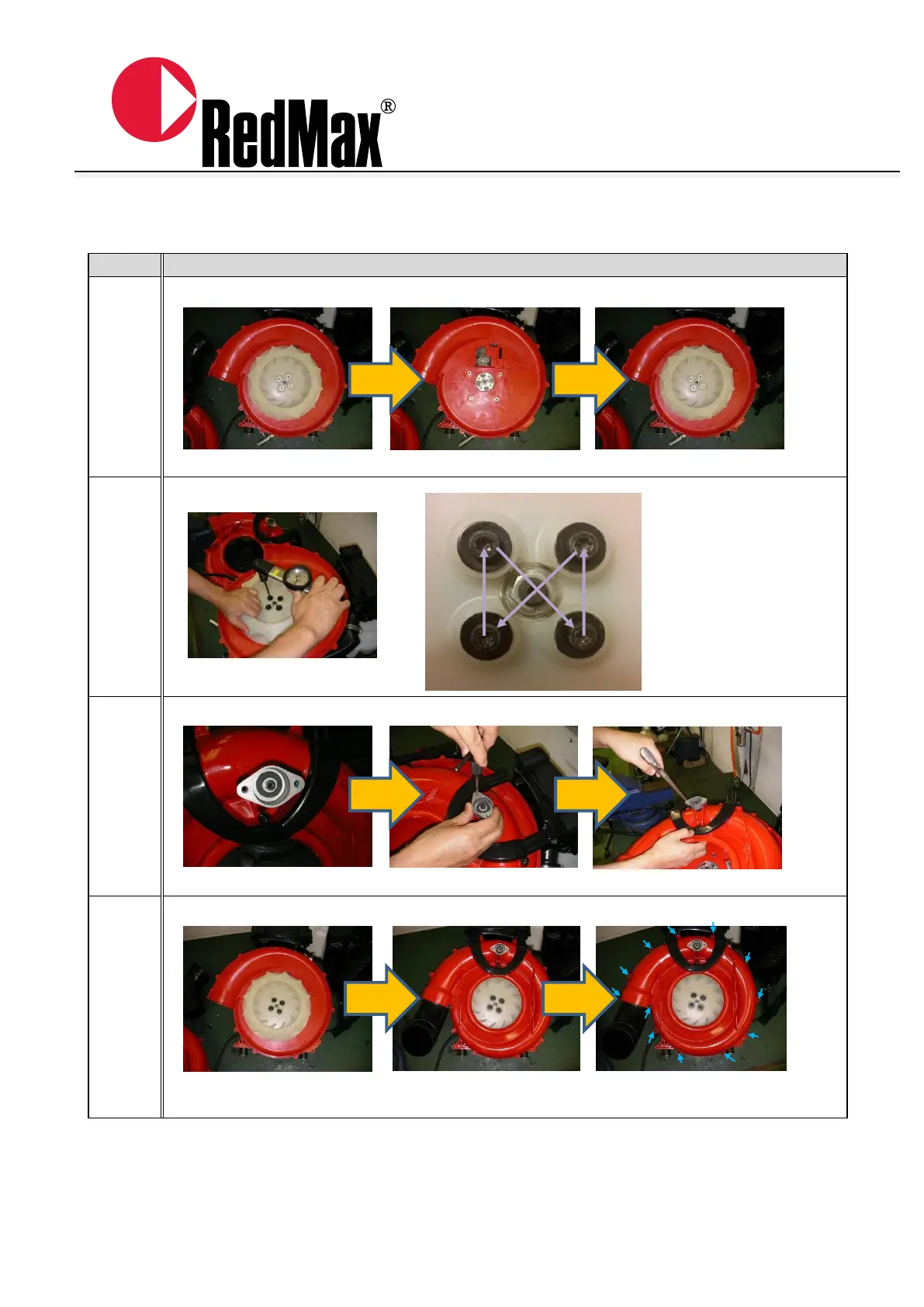 RedMax®