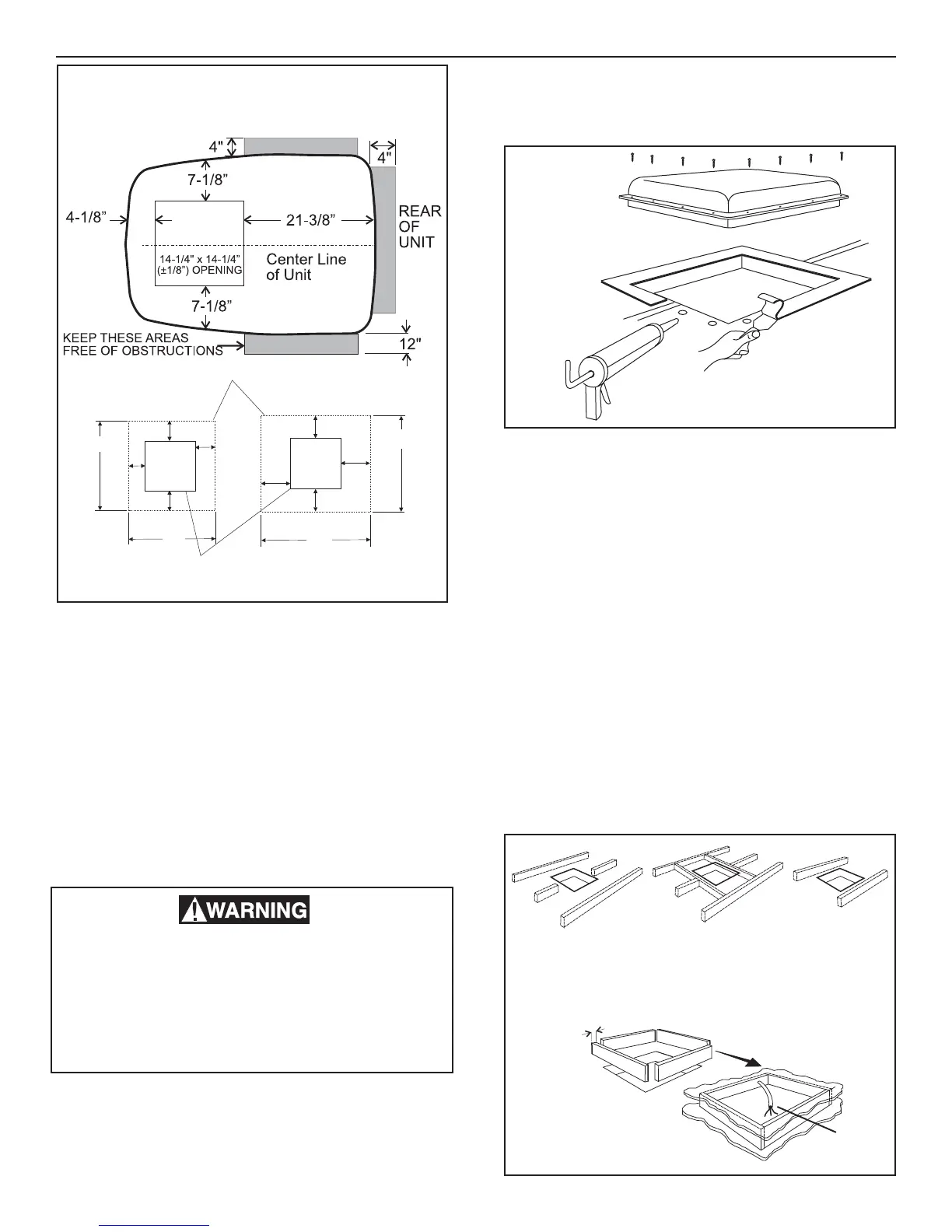 4"

4"

7-1/8"

4-1/8"

21-3/8"

REAR OF UNIT

14-1/4" x 14-1/4" (±1/8") OPENING

Center Line of Unit

7-1/8"

KEEP THESE AREAS FREE OF OBSTRUCTIONS

12"

WARNING