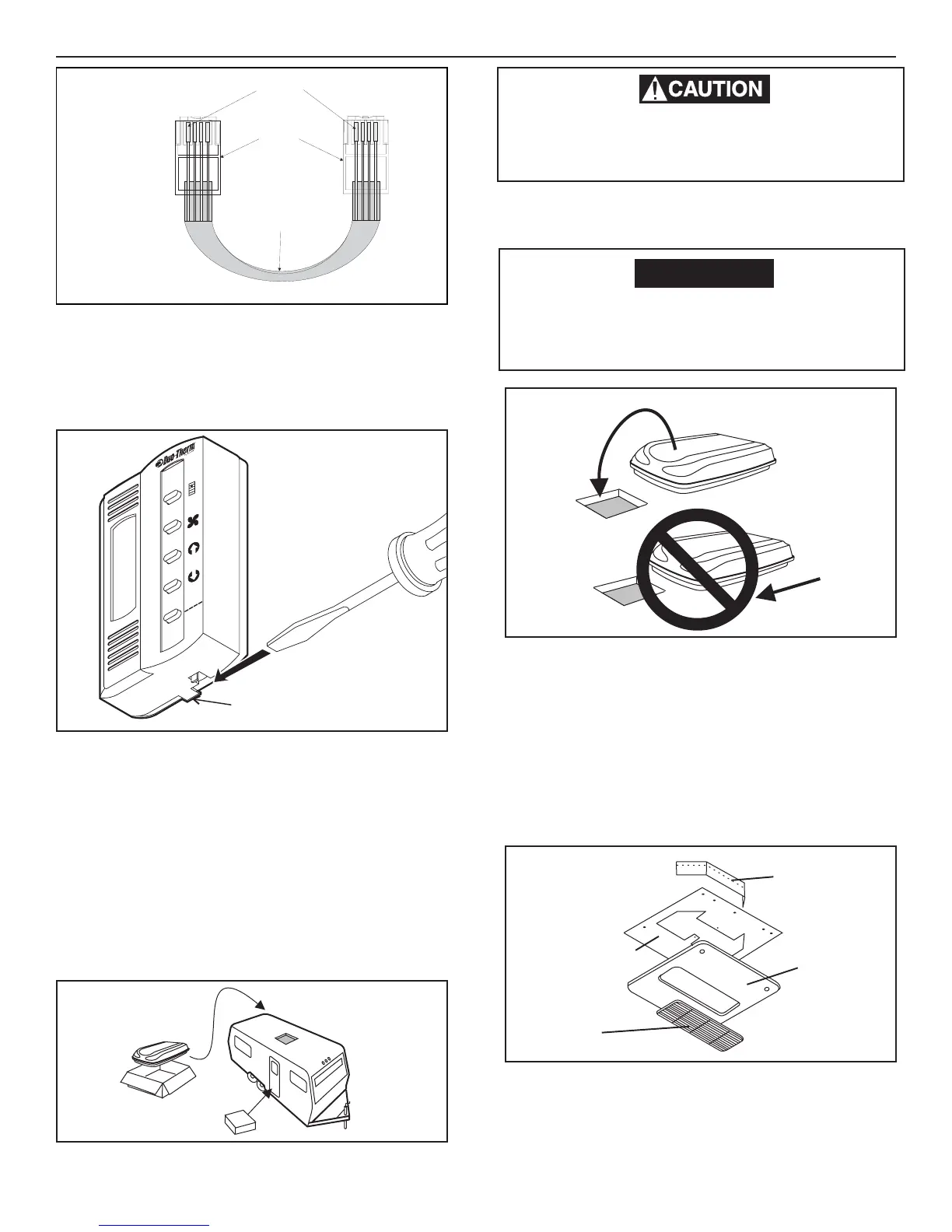 CAUTION

Duo-Therm