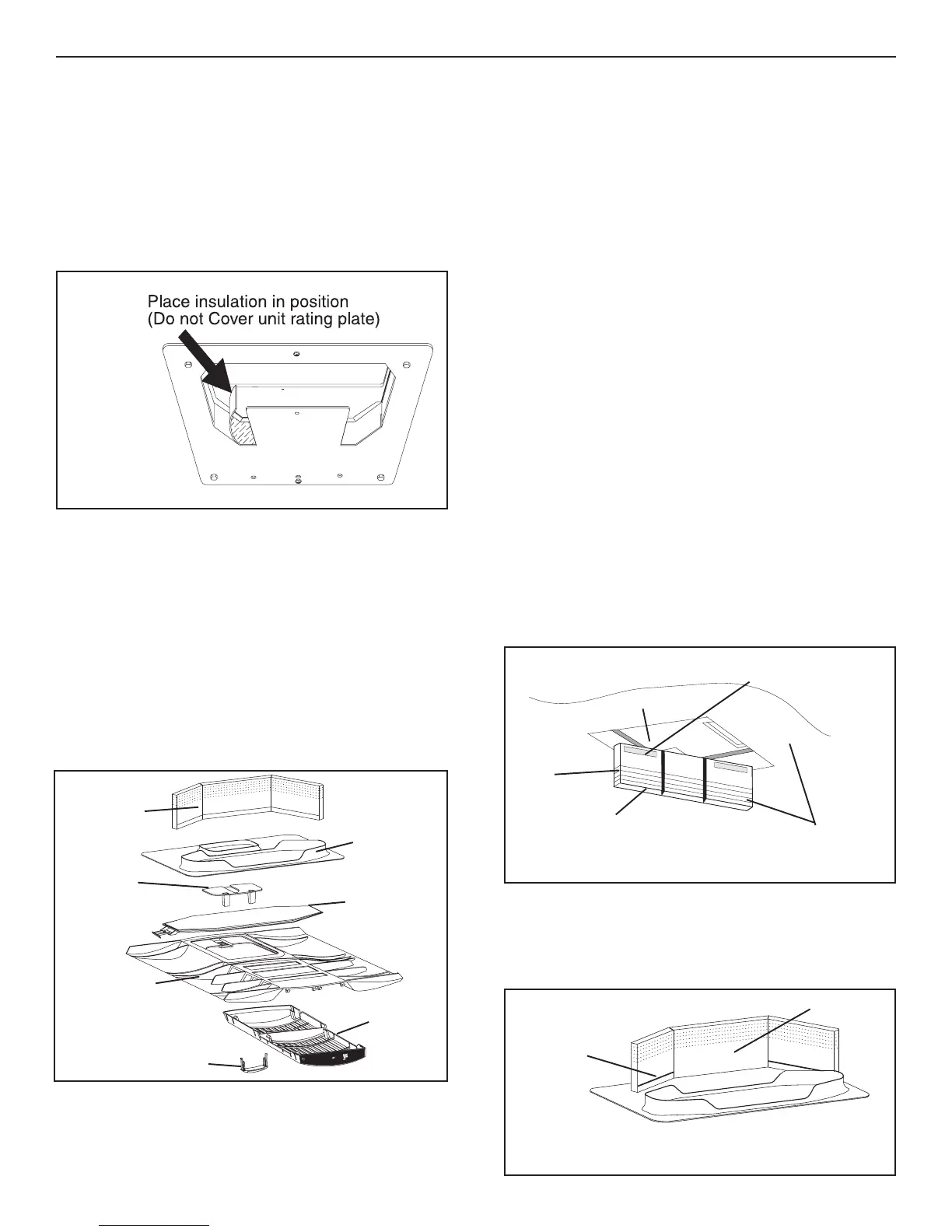 Place insulation in position
(Do not Cover unit rating plate)