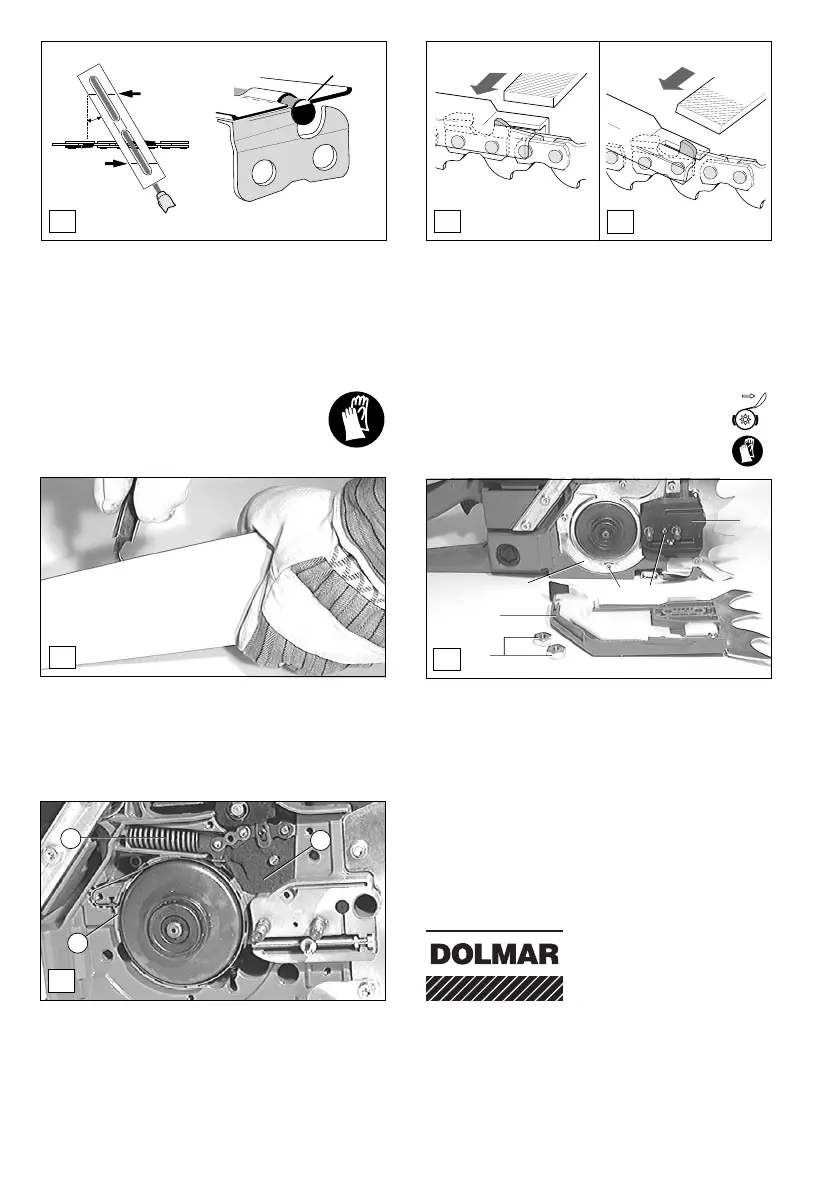 DOLMAR