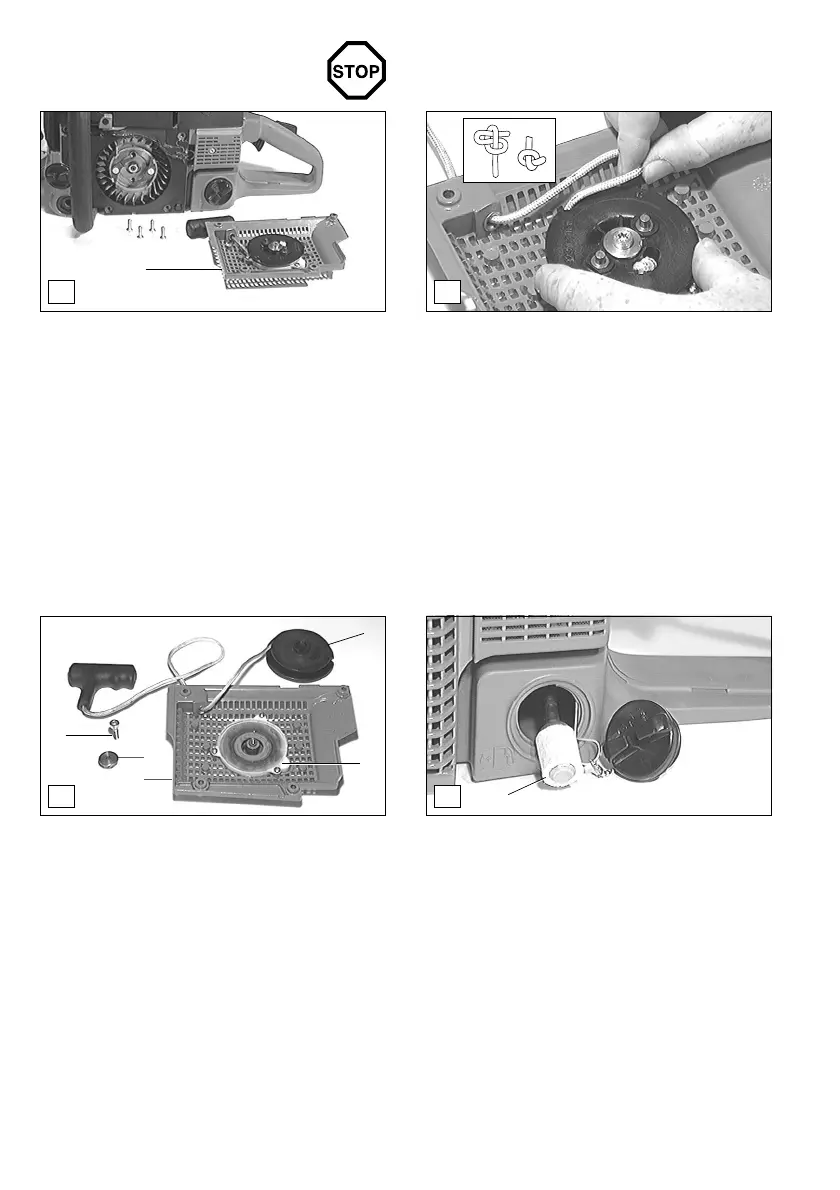 STOP