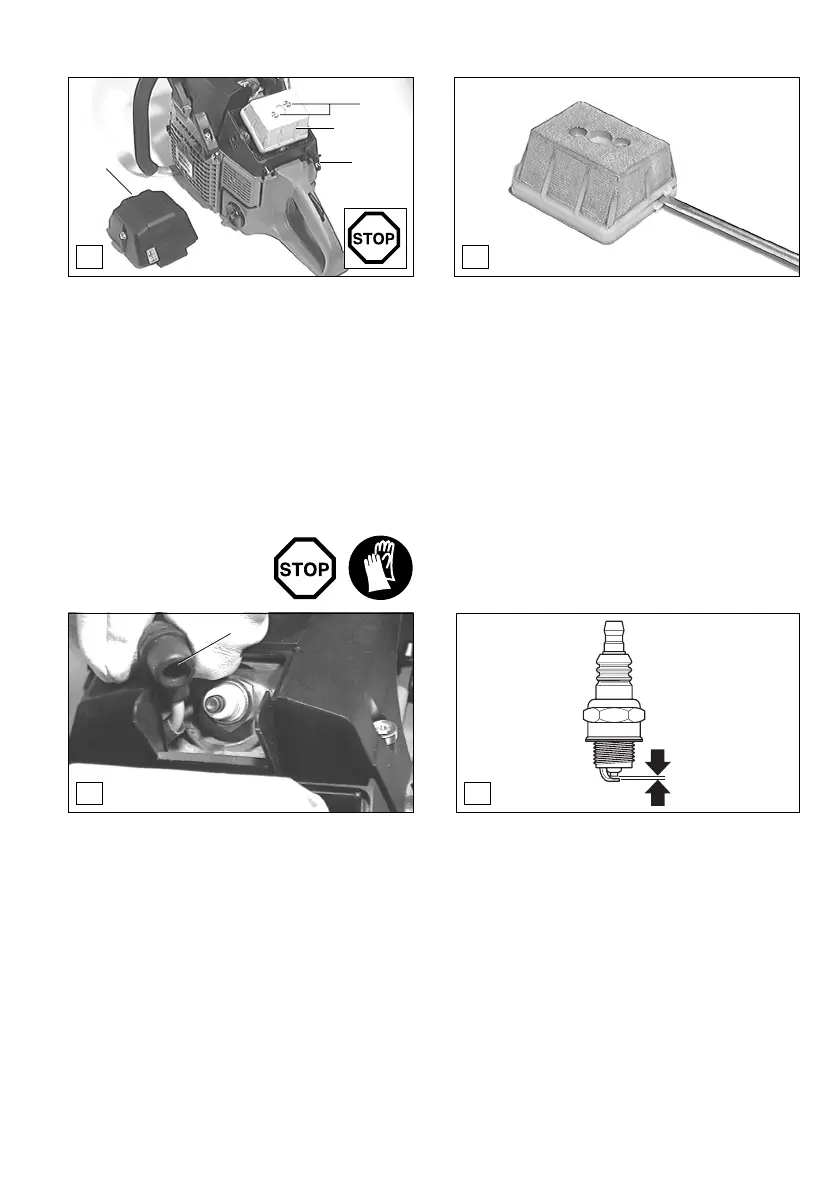 STOP

STOP