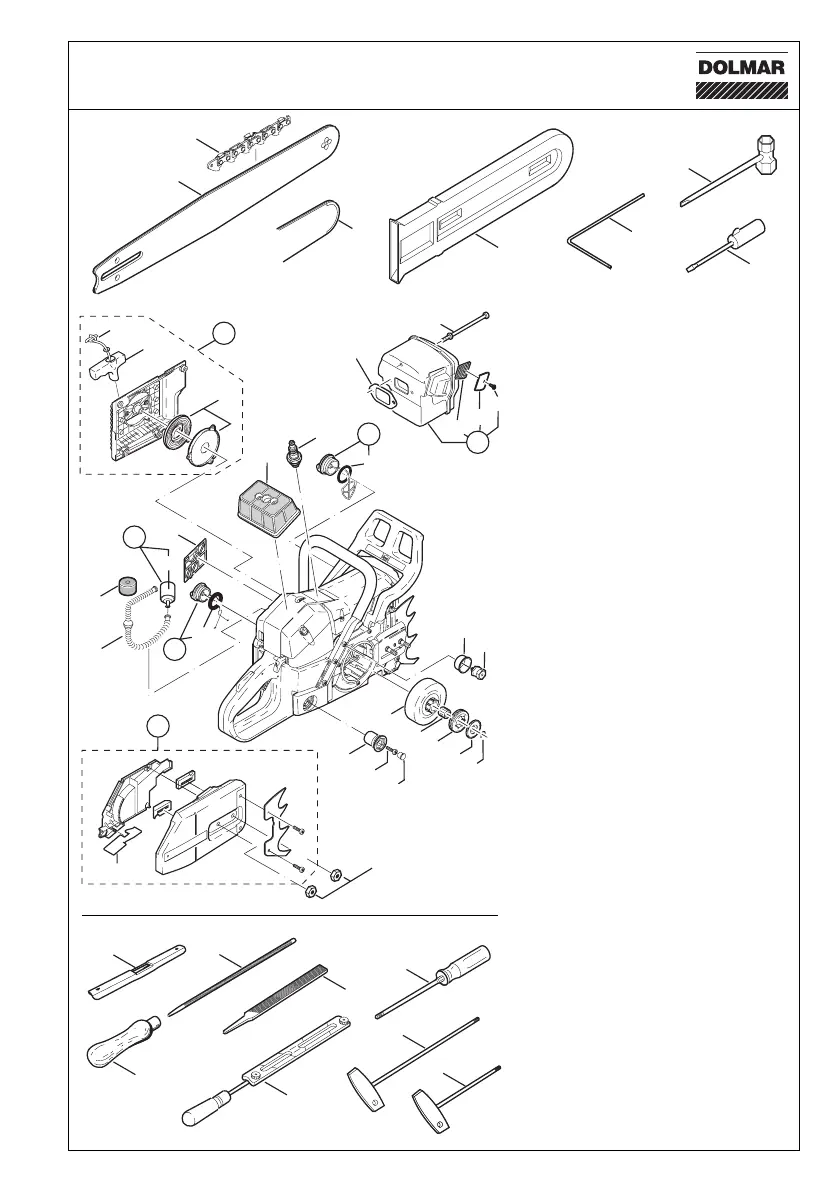 DOLMAR