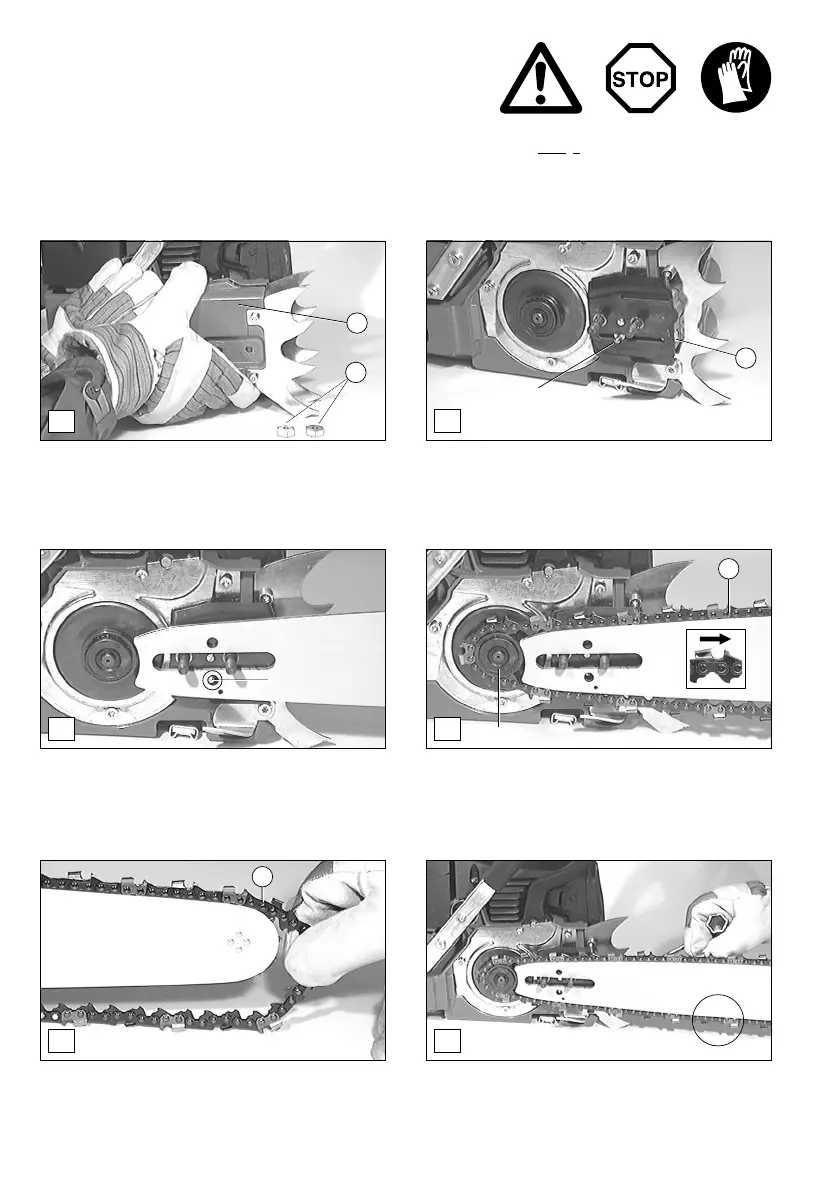 STOP