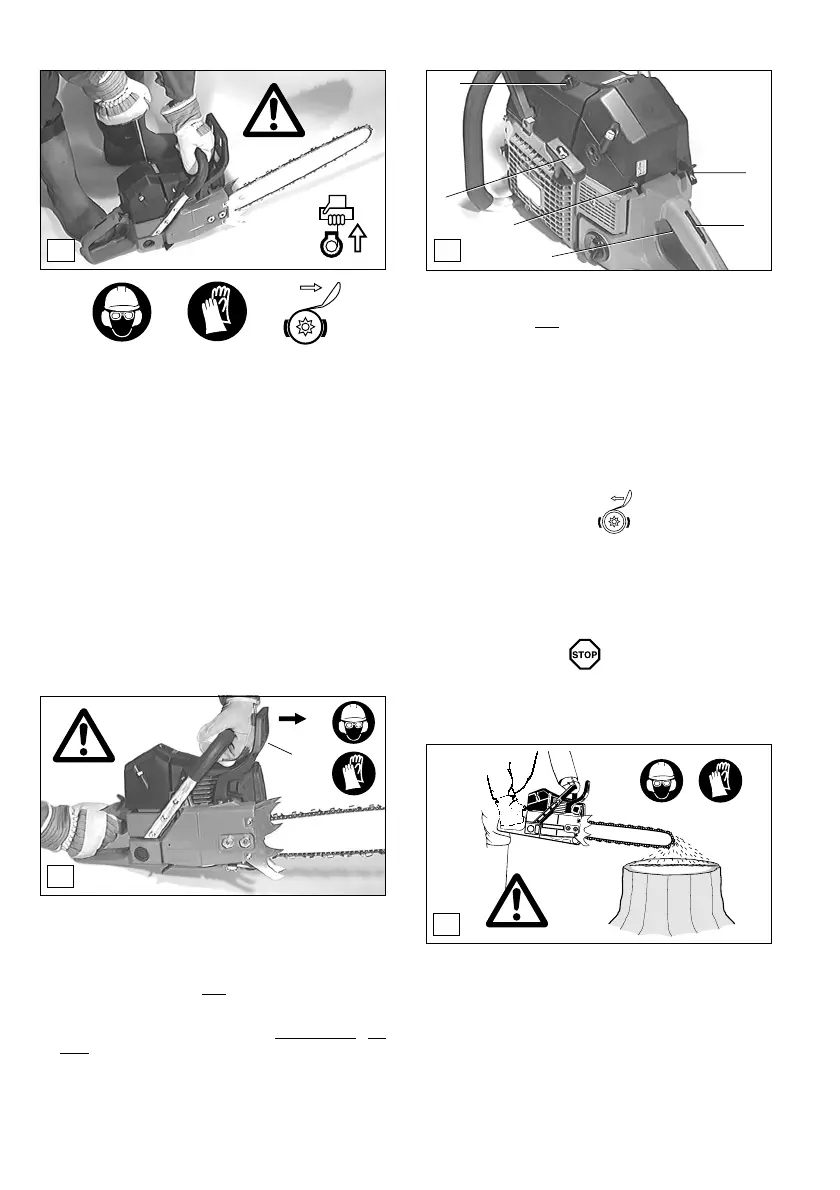 STOP