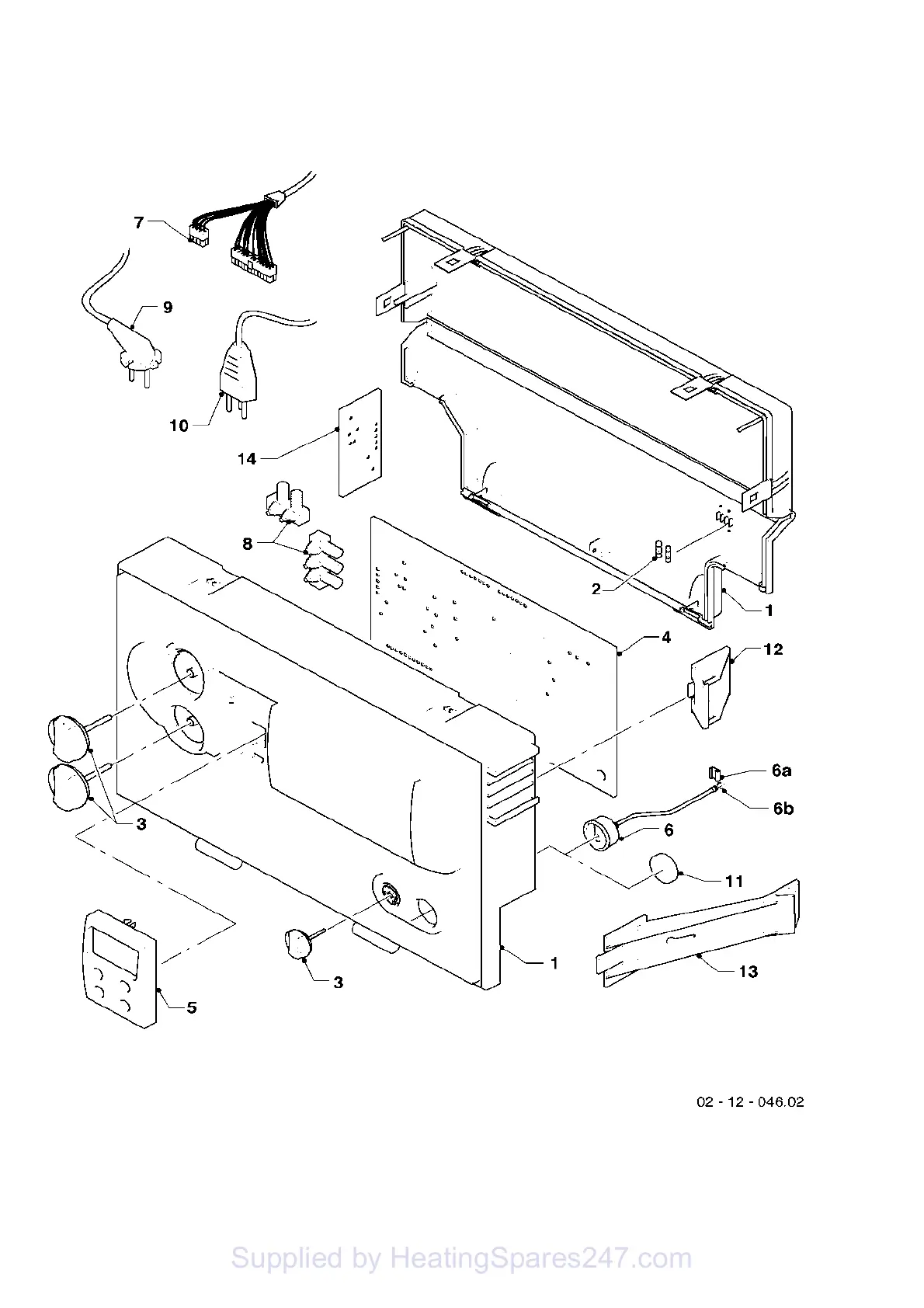 7
9
10
14
8
2
1
4
12
6a
6b
6
11
3
1
13
3
5

02 - 12 - 046.02

Supplied by HeatingSpares247.com