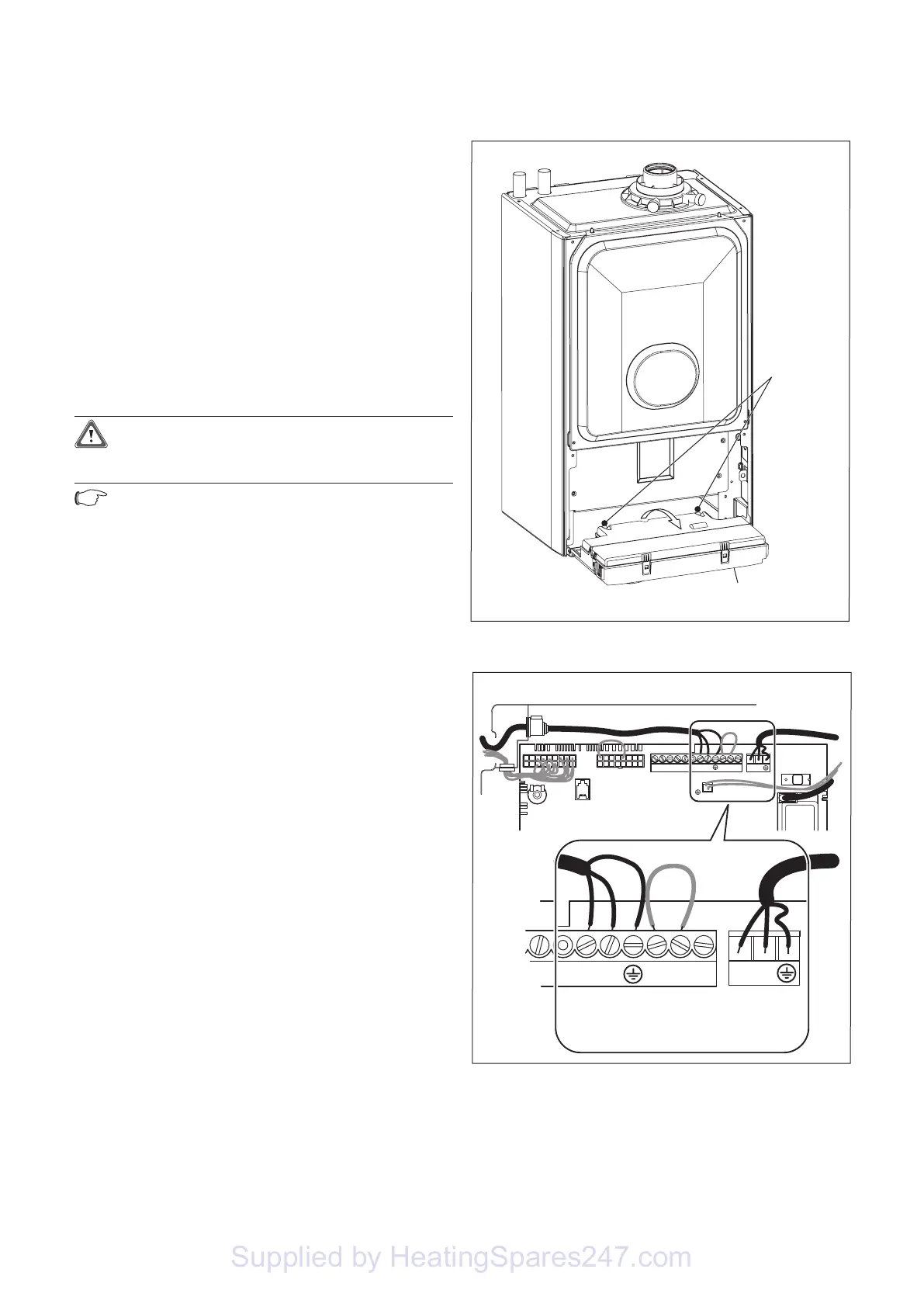 Supplied by HeatingSpares247.com