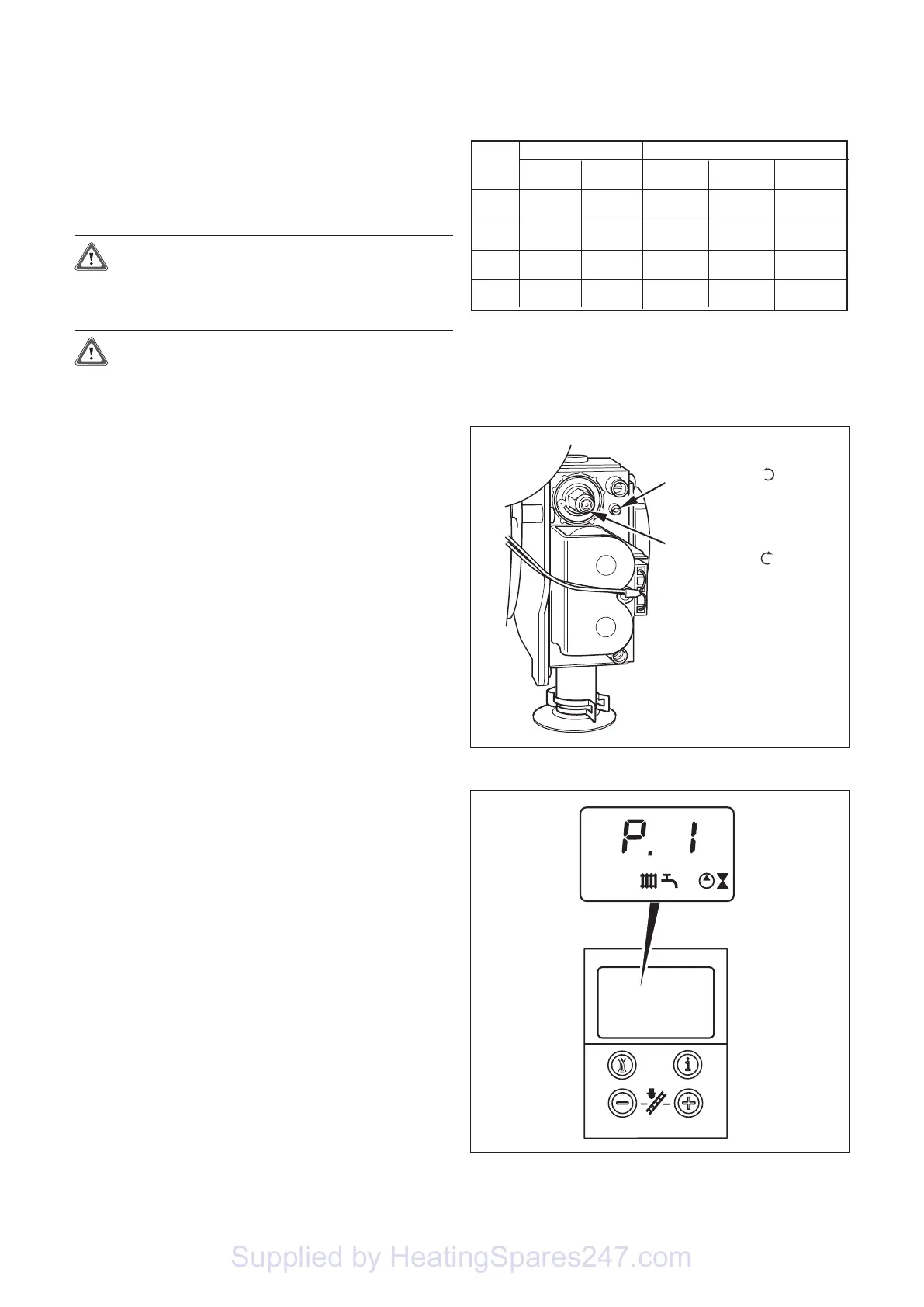 P. 1

Supplied by HeatingSpares247.com