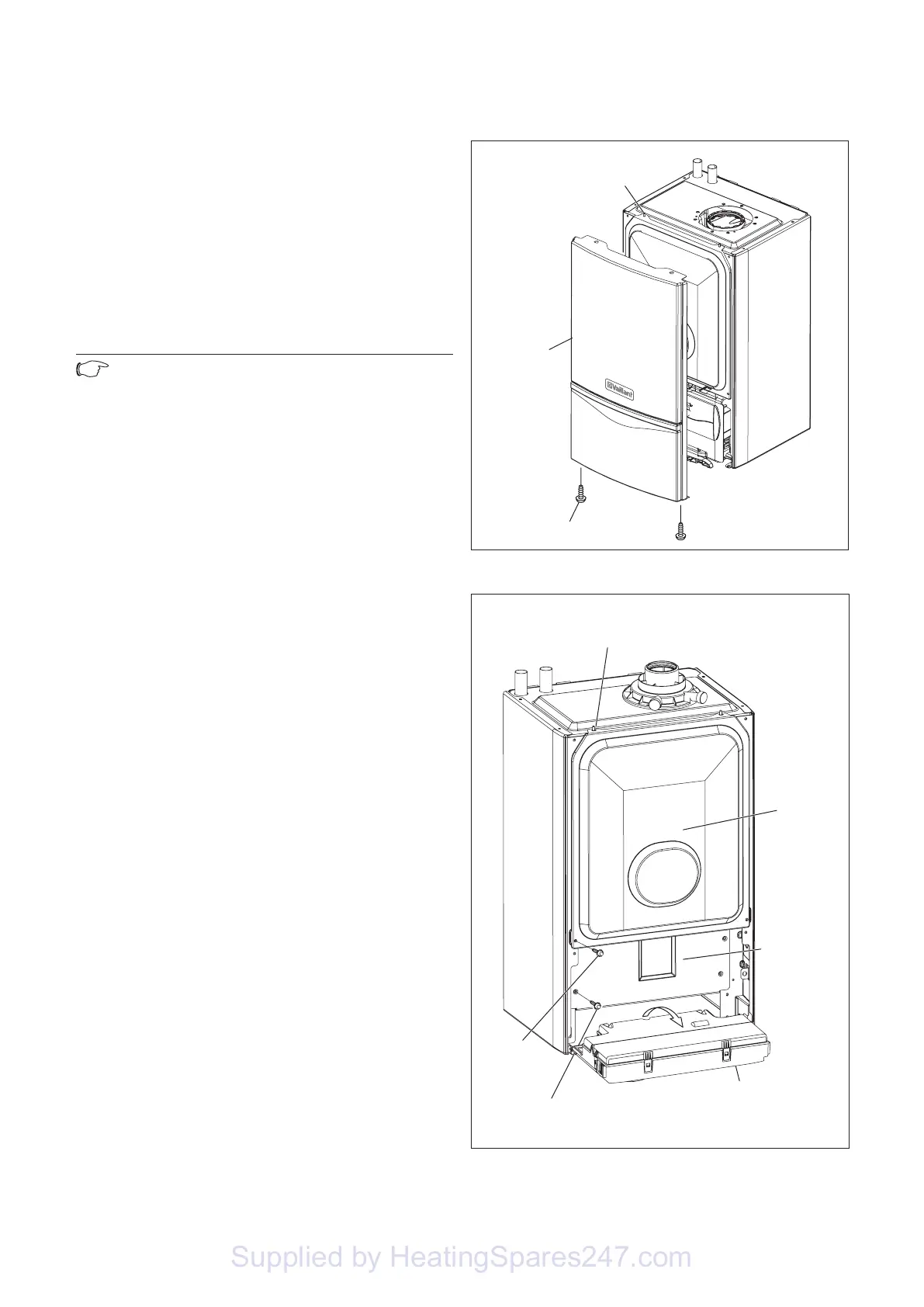 Vaillant

Supplied by HeatingSpares247.com