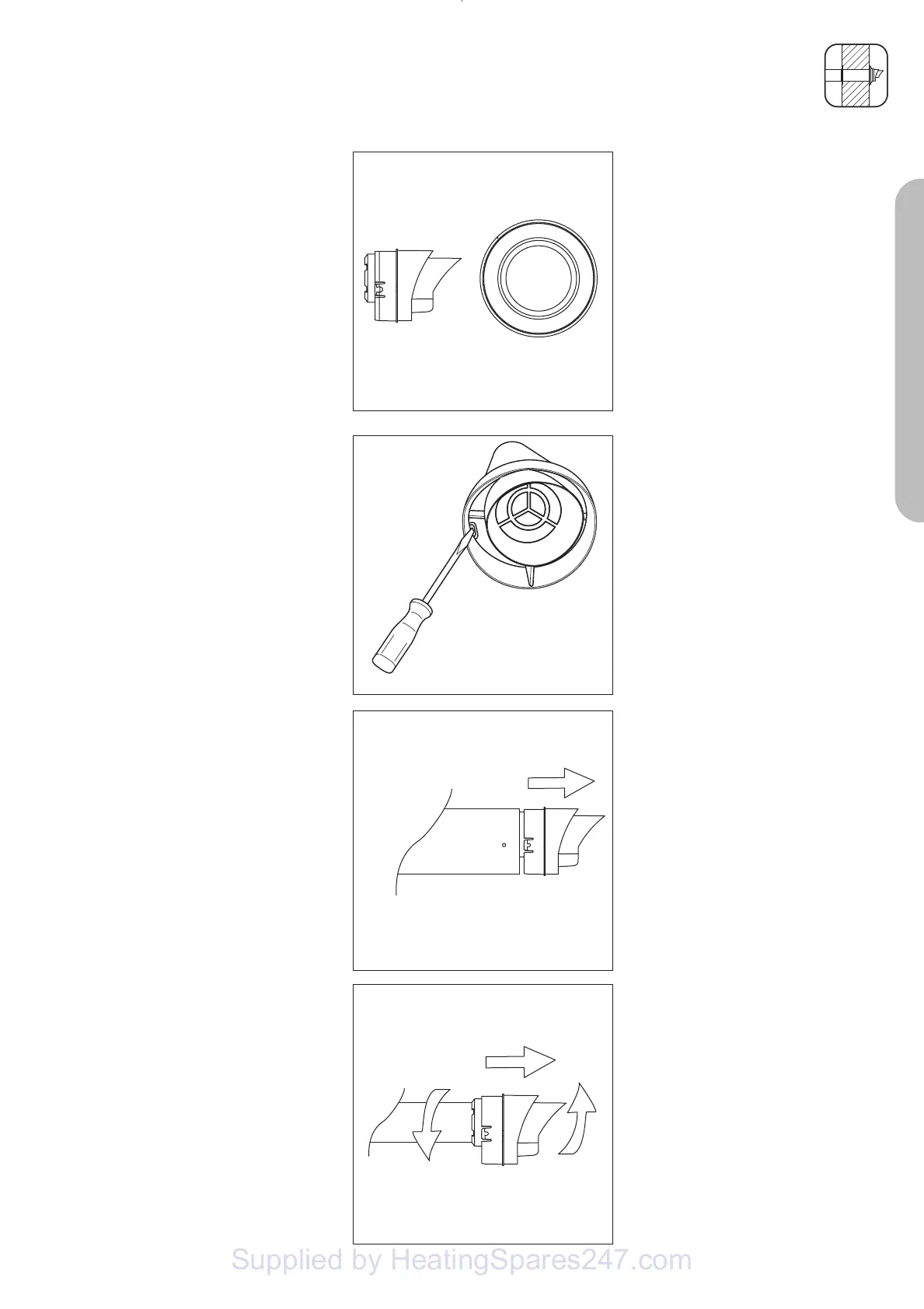 Supplied by HeatingSpares247.com