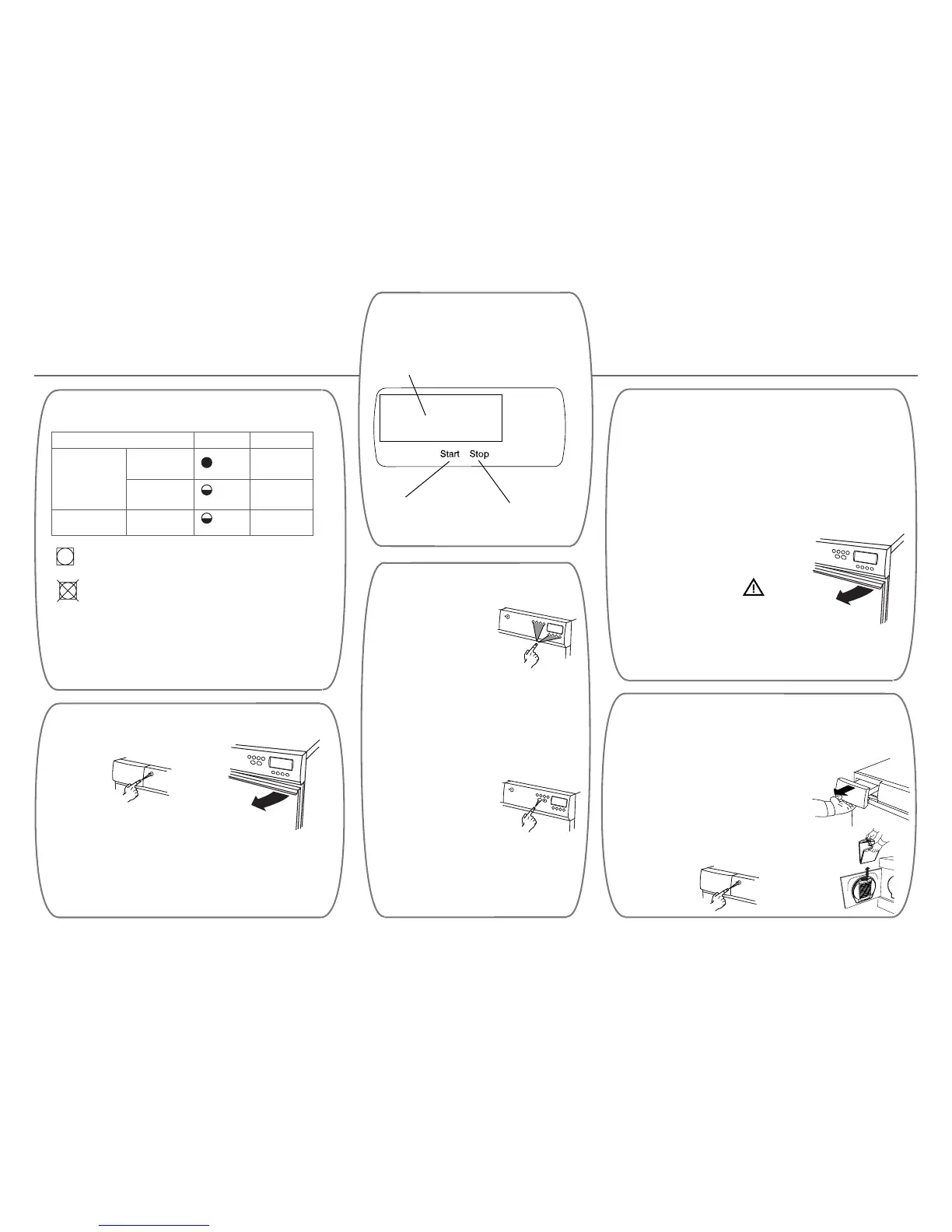 Start Stop