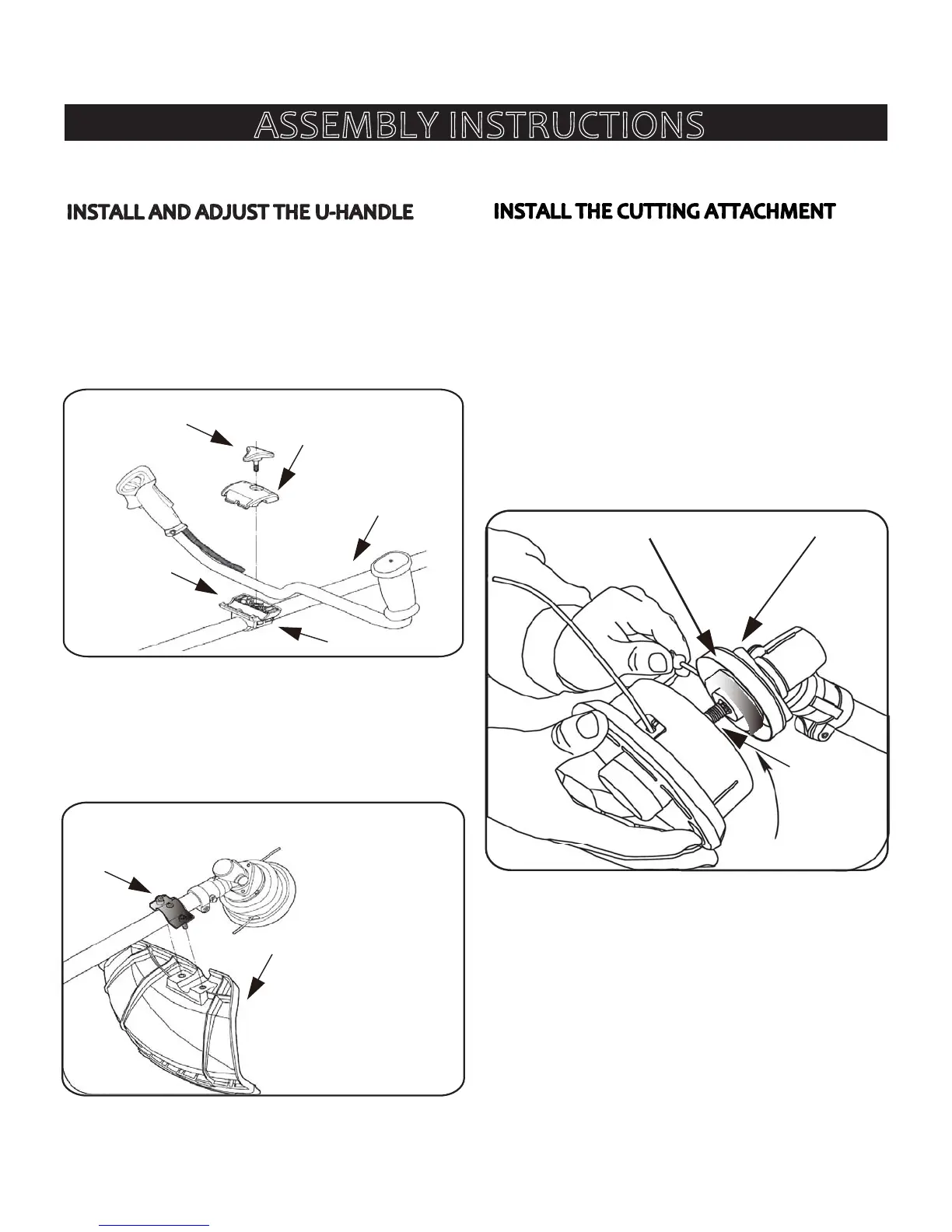 ASSEMBLY INSTRUCTIONS

INSTALL AND ADJUST THE U-HANDLE

INSTALL THE CUTTING ATTACHMENT