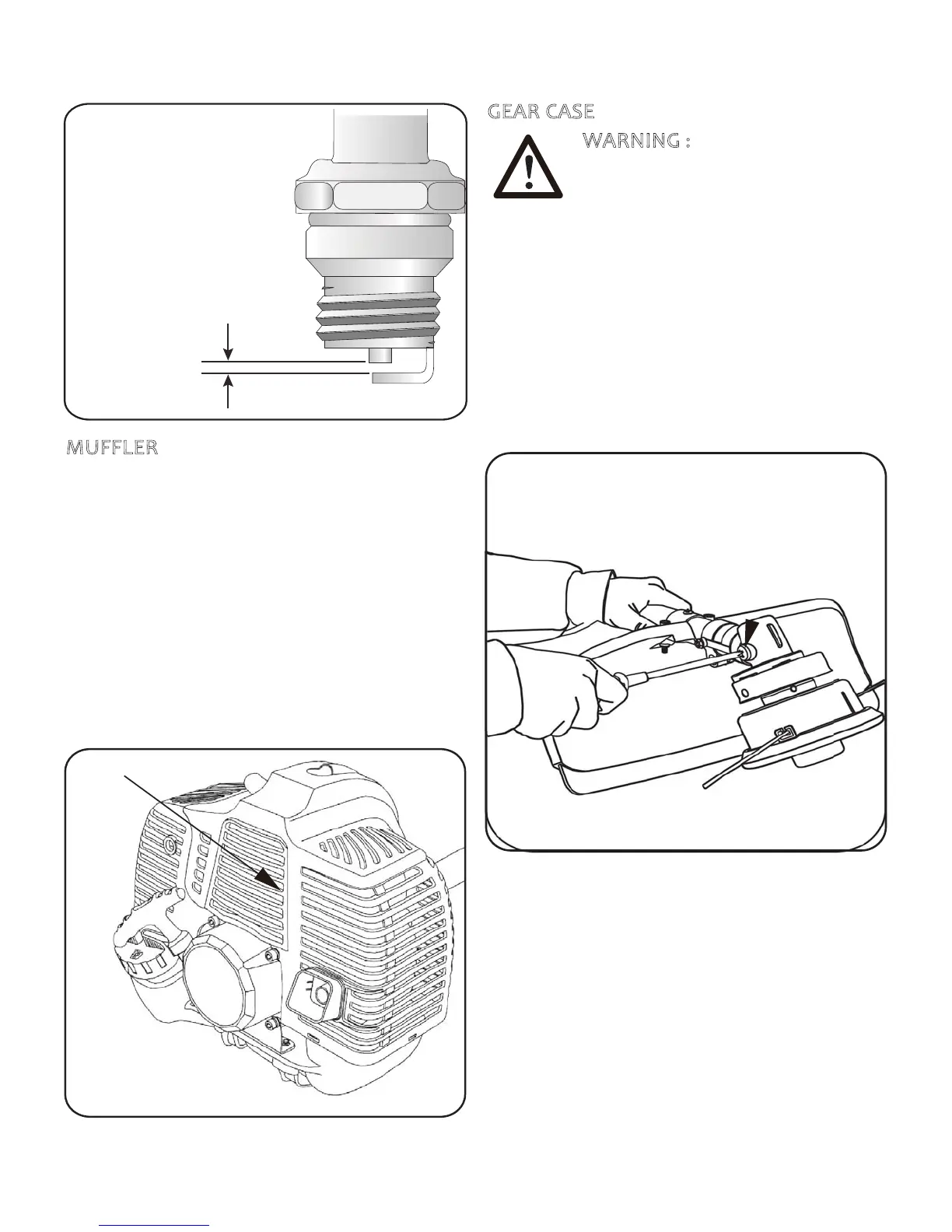 GEAR CASE

WARNING :

MUFFLER