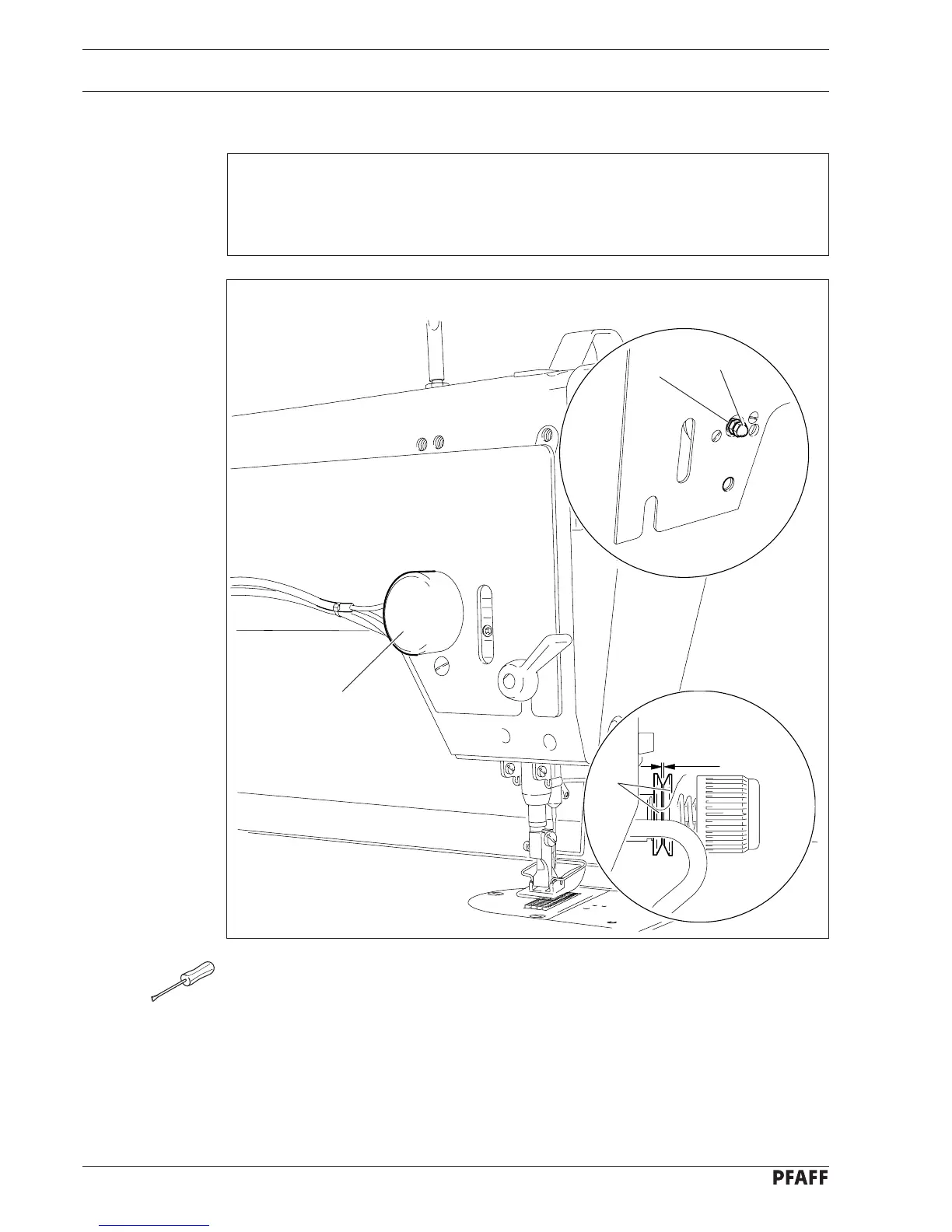 PFAFF