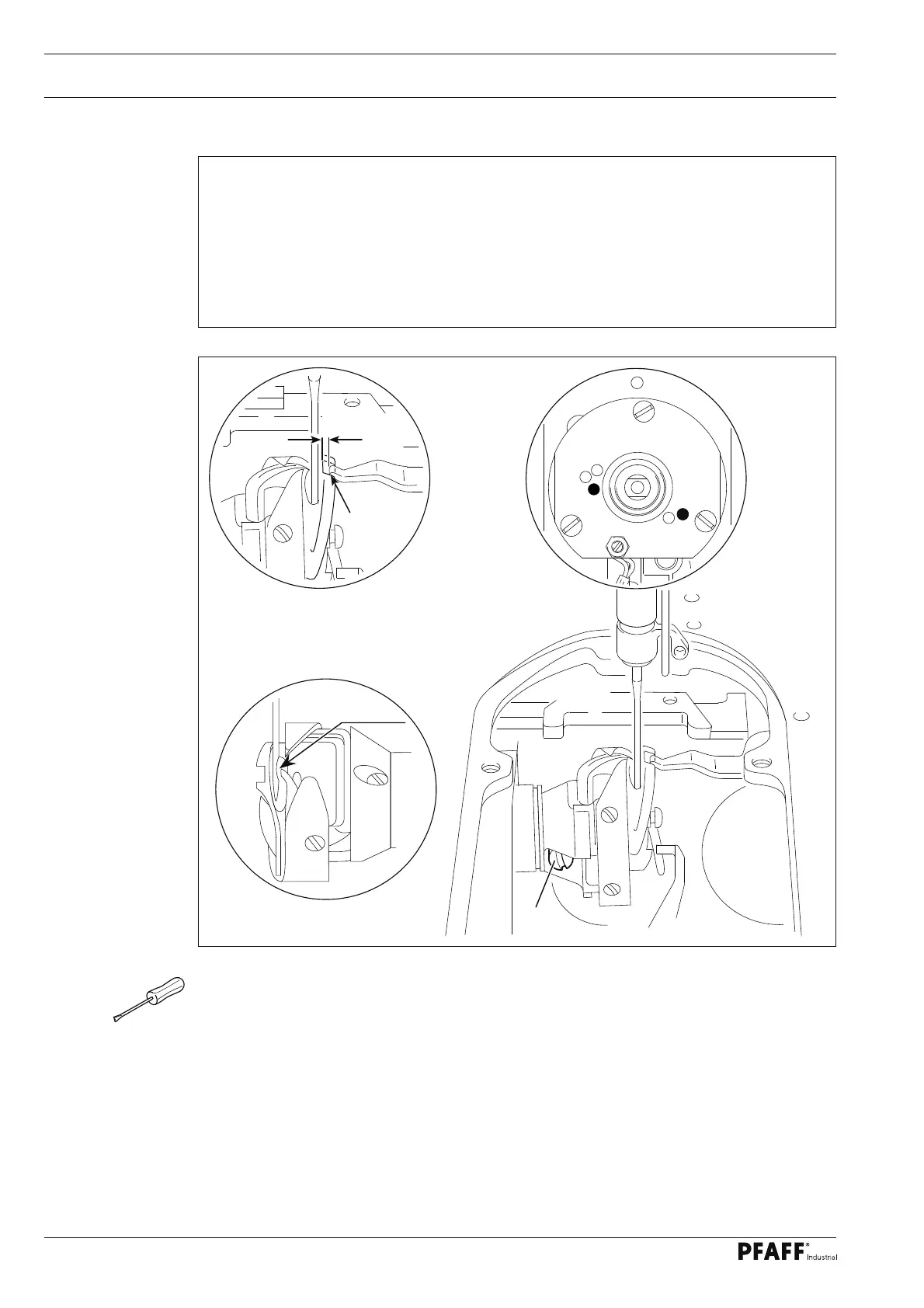 PFAFF® Industrial