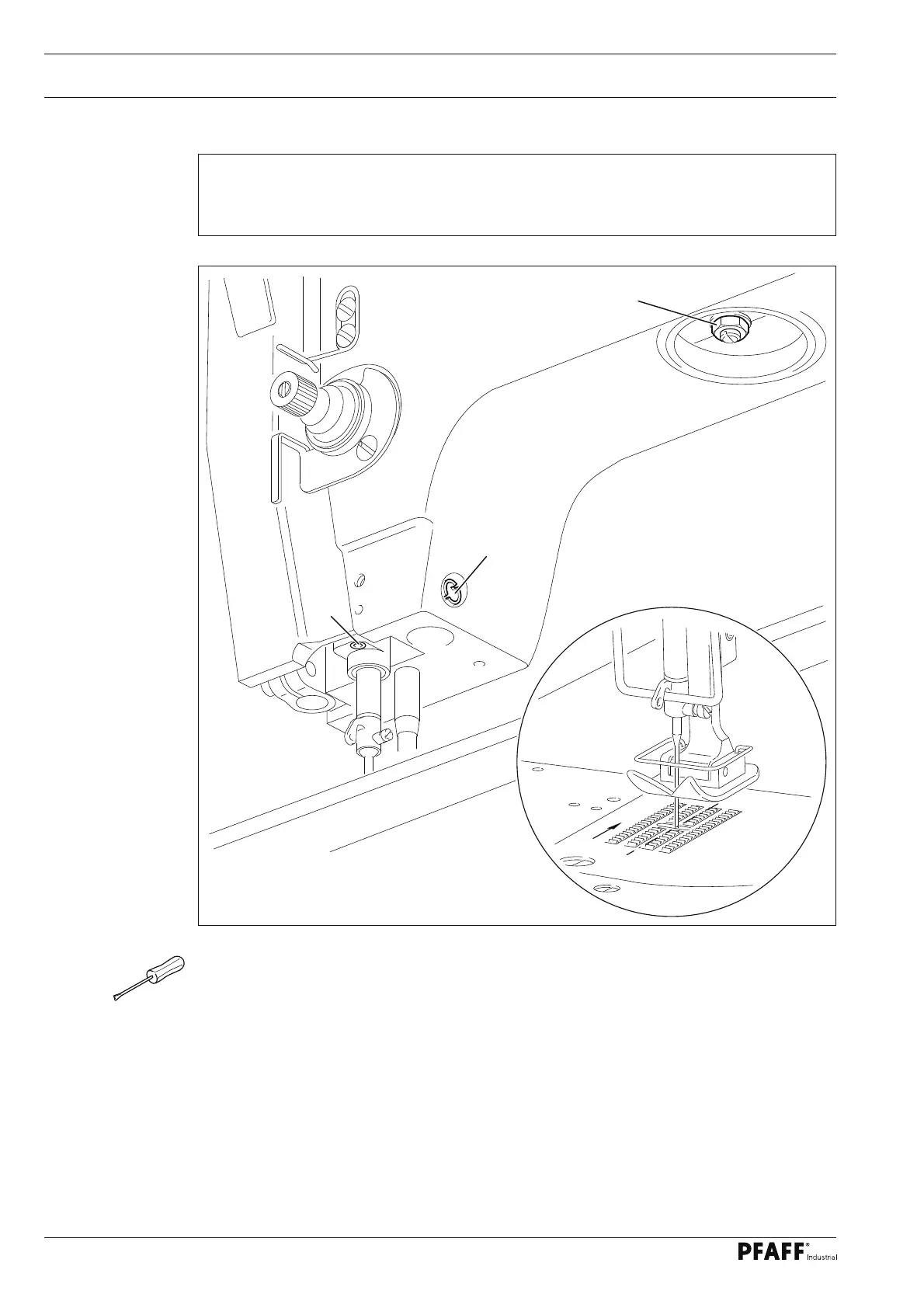 PFAFF® Industrial