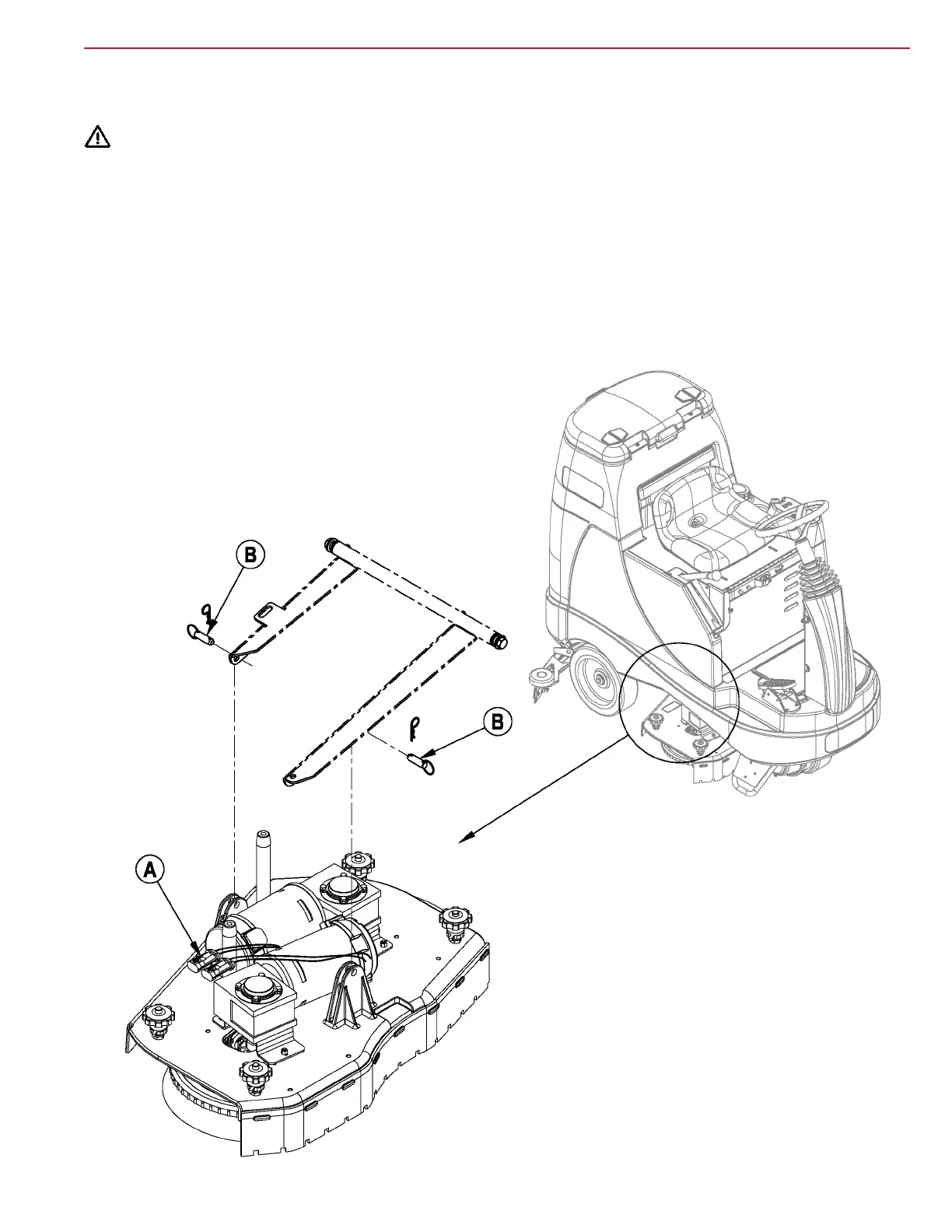 B

B

A