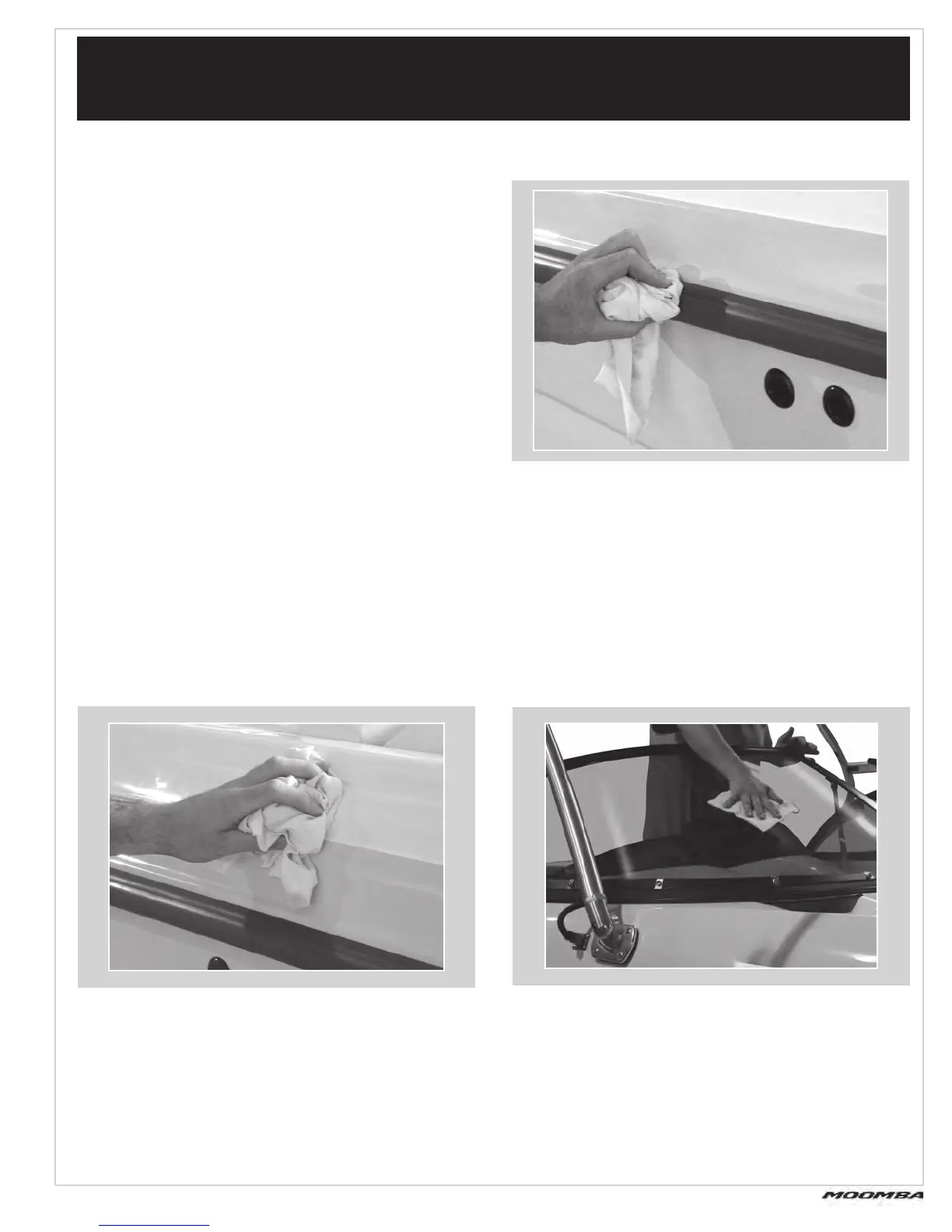 MOOMBA