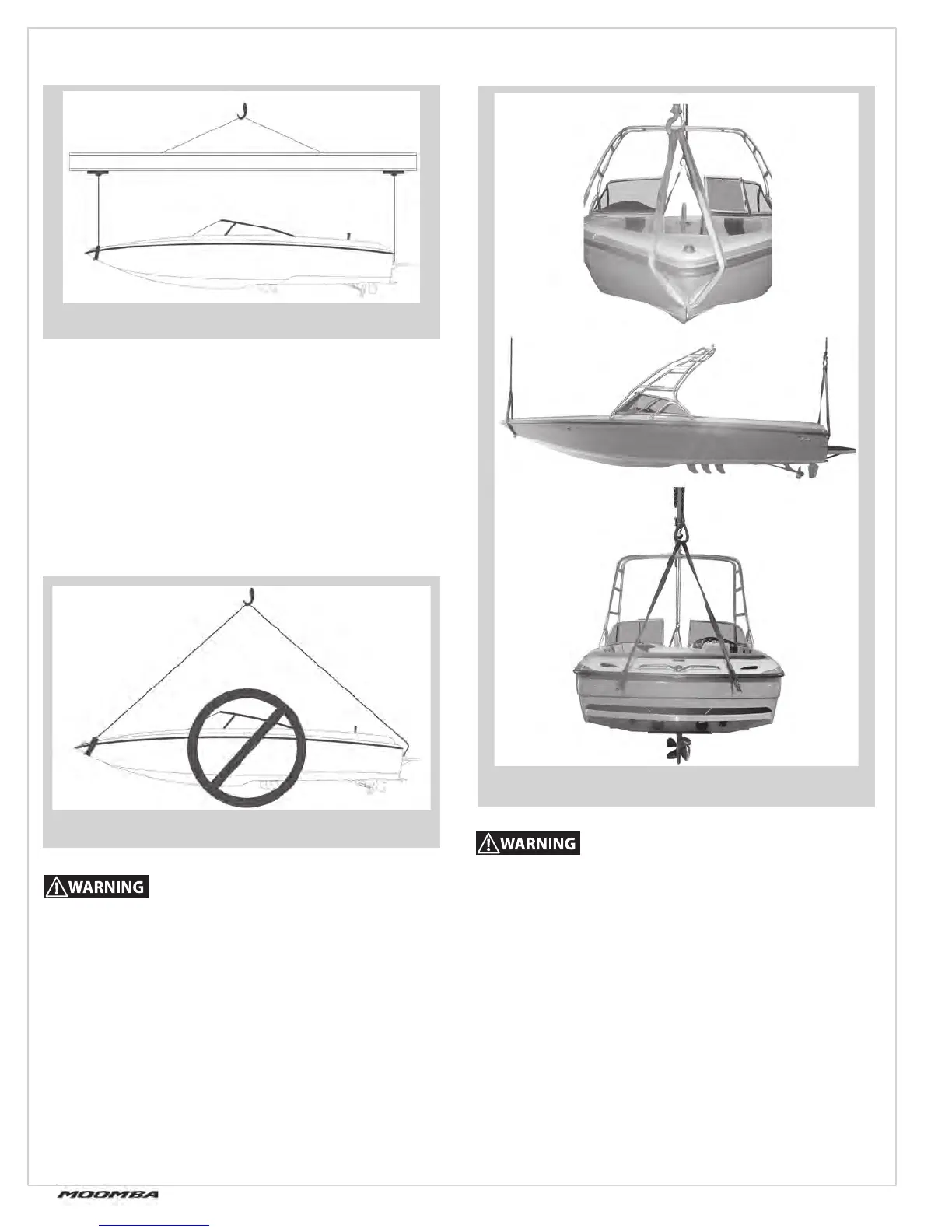 WARNING

WARNING

MOOMBA