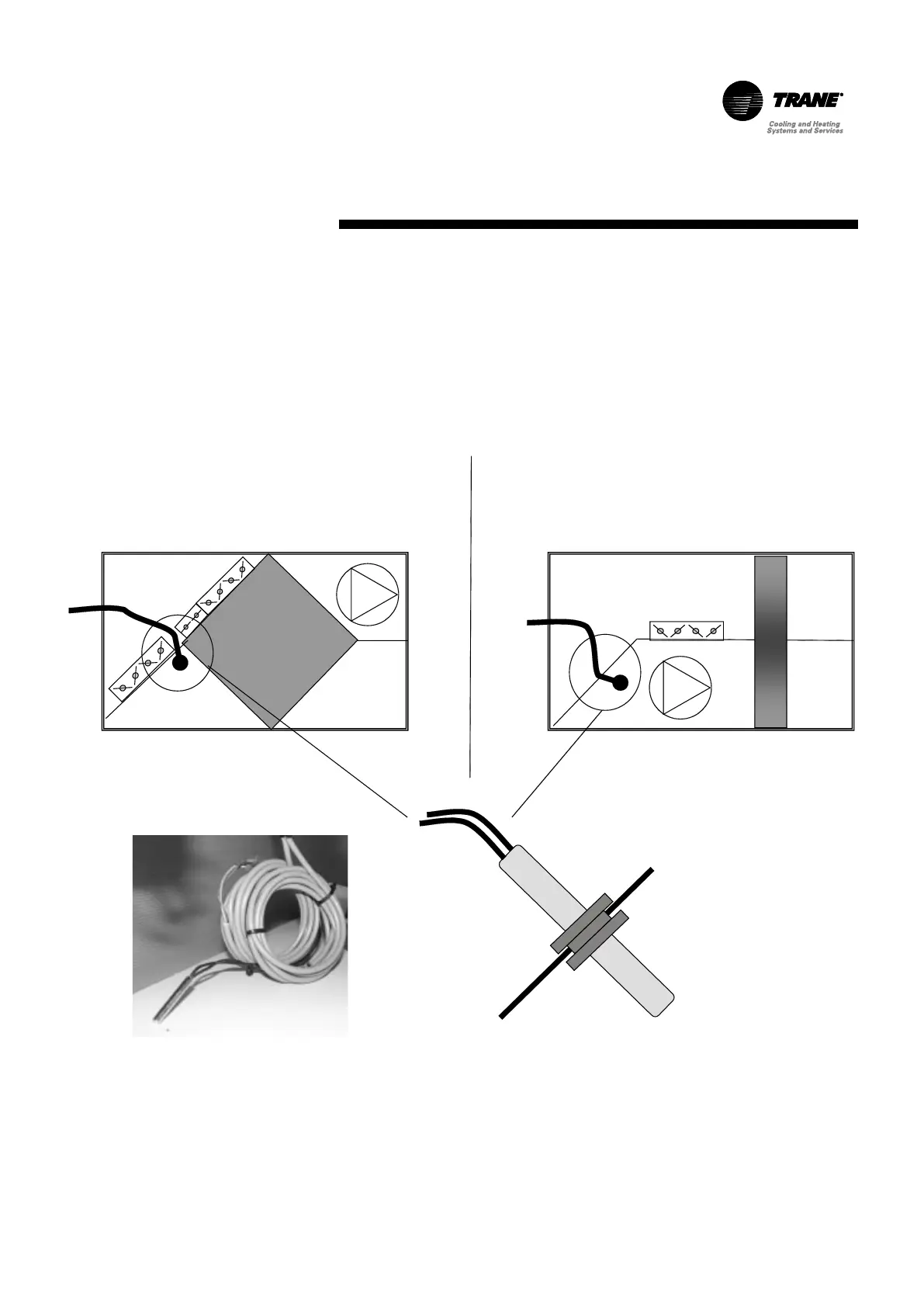 TRANE®

Cooling and Heating Systems and Services