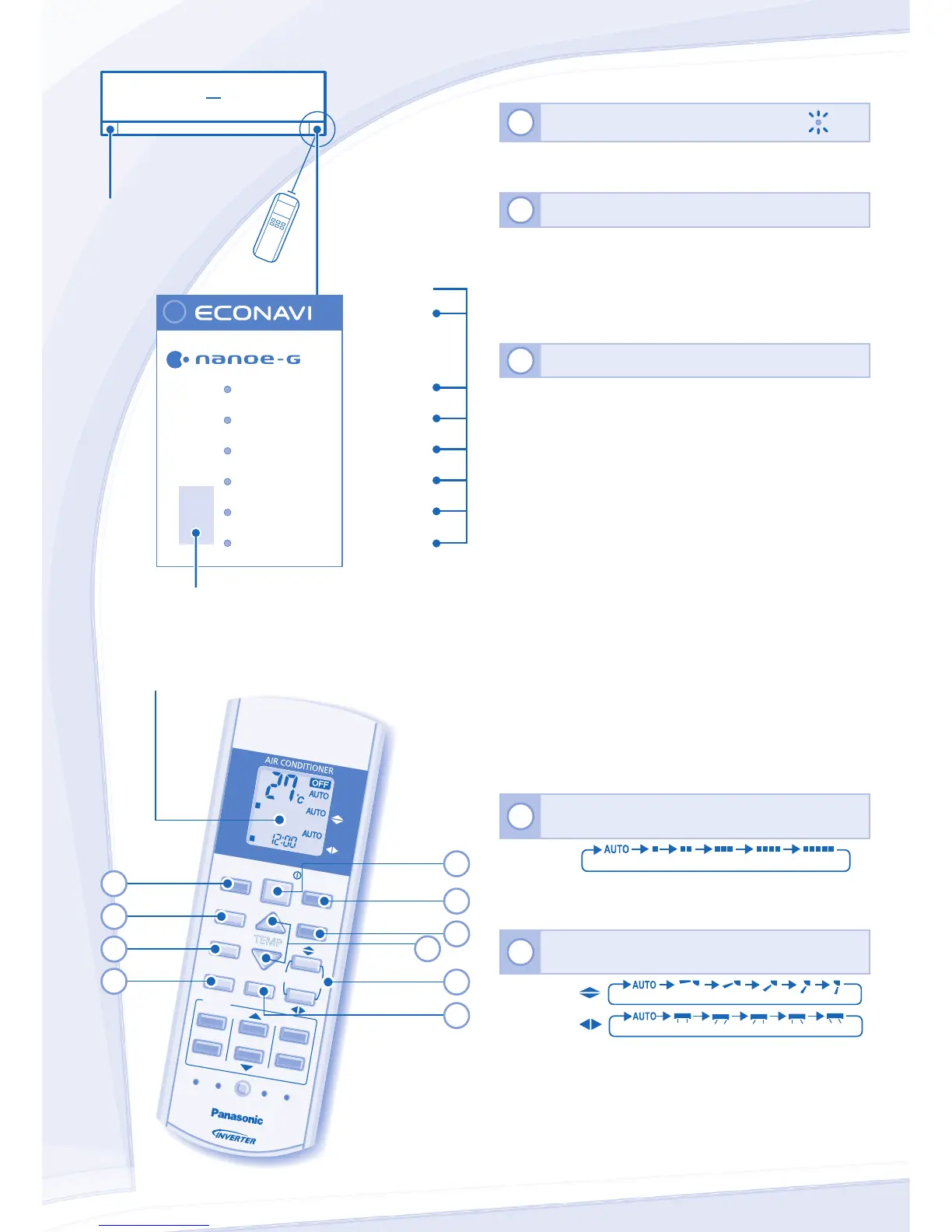 ECONAVI

nanoe-G

AIR CONDITIONER

27°C

OFF

AUTO

AUTO

AUTO

12:00

TEMP

Panasonic

INVERTER

AUTO

AUTO

AUTO