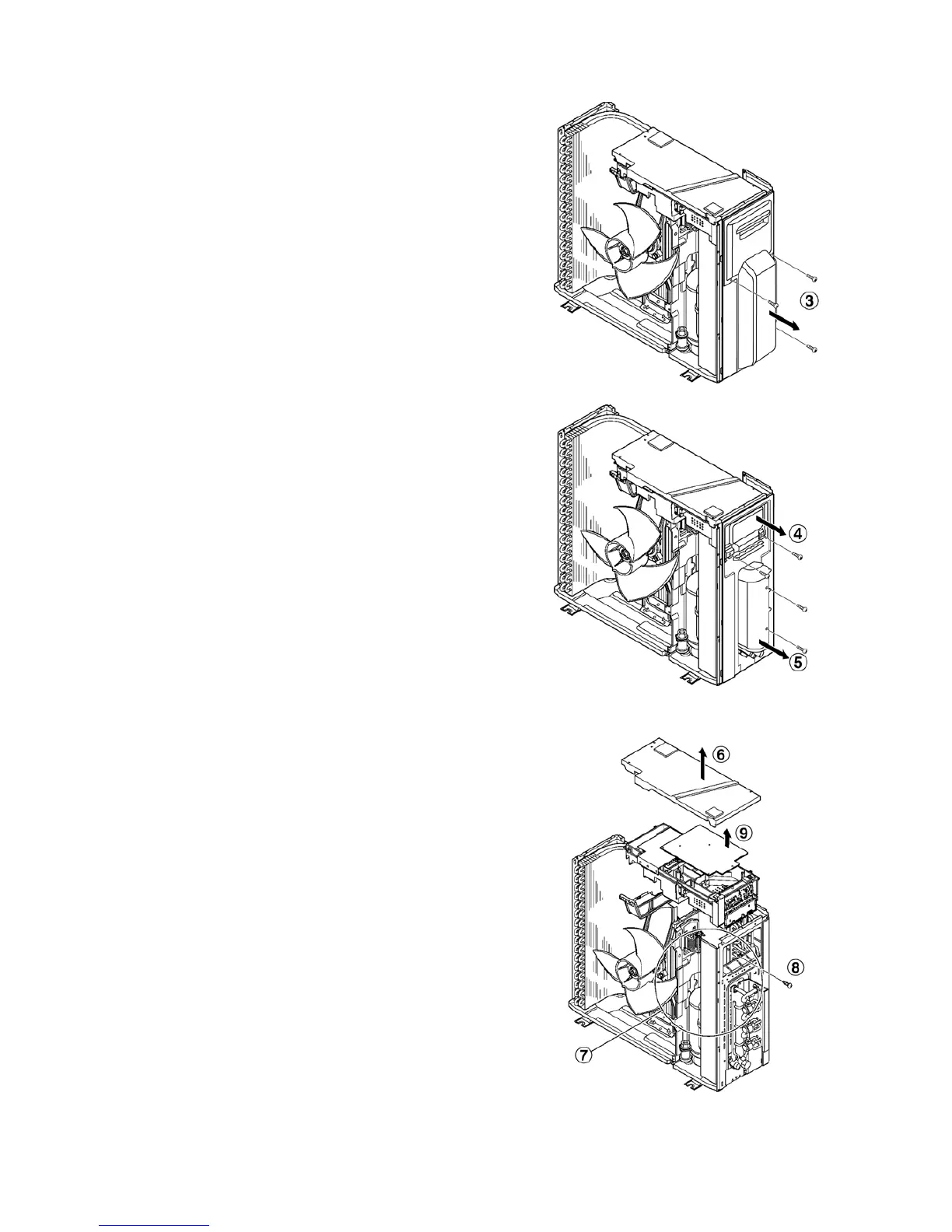 ③

④

⑤

⑥

⑨

⑧

⑦