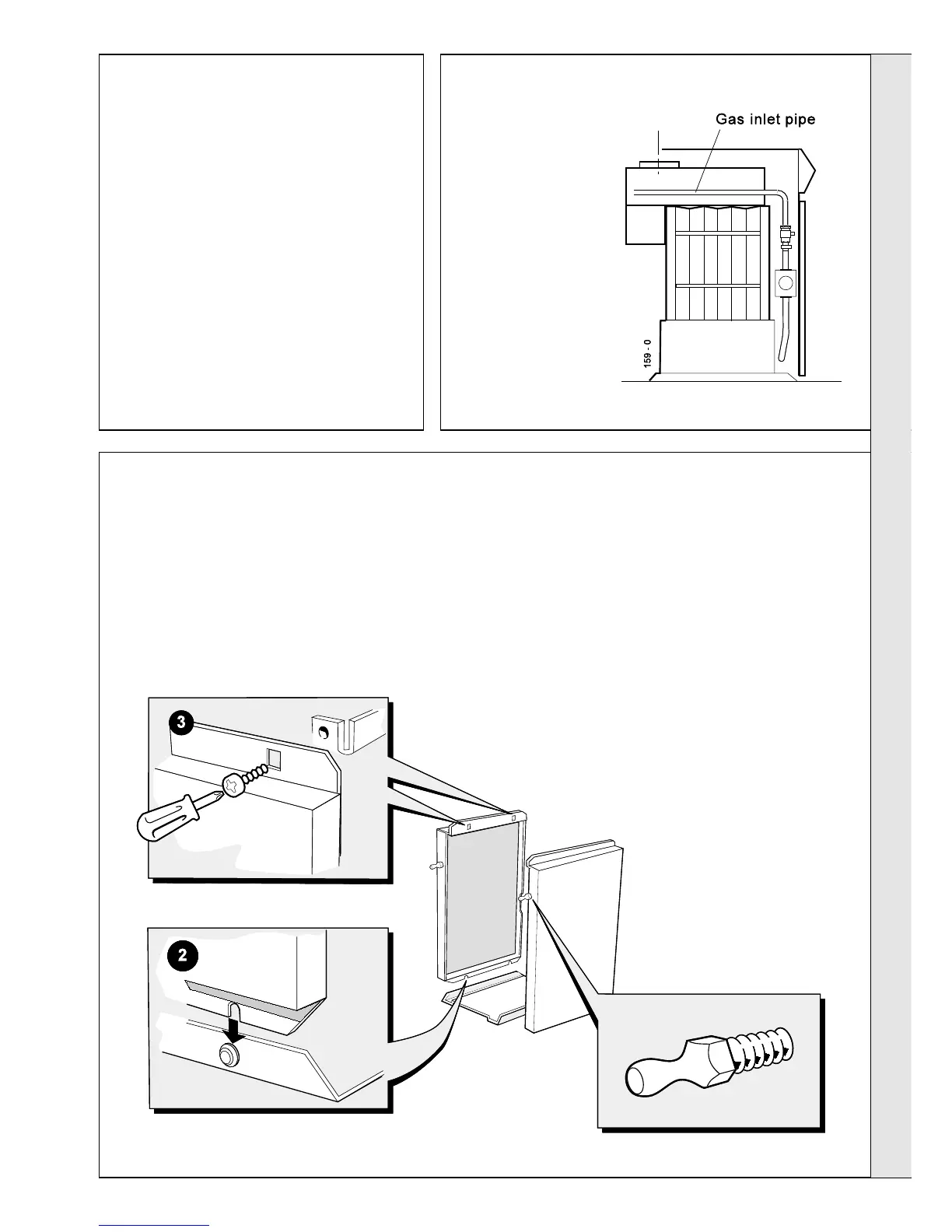 Gas inlet pipe

159 - 0

3

2