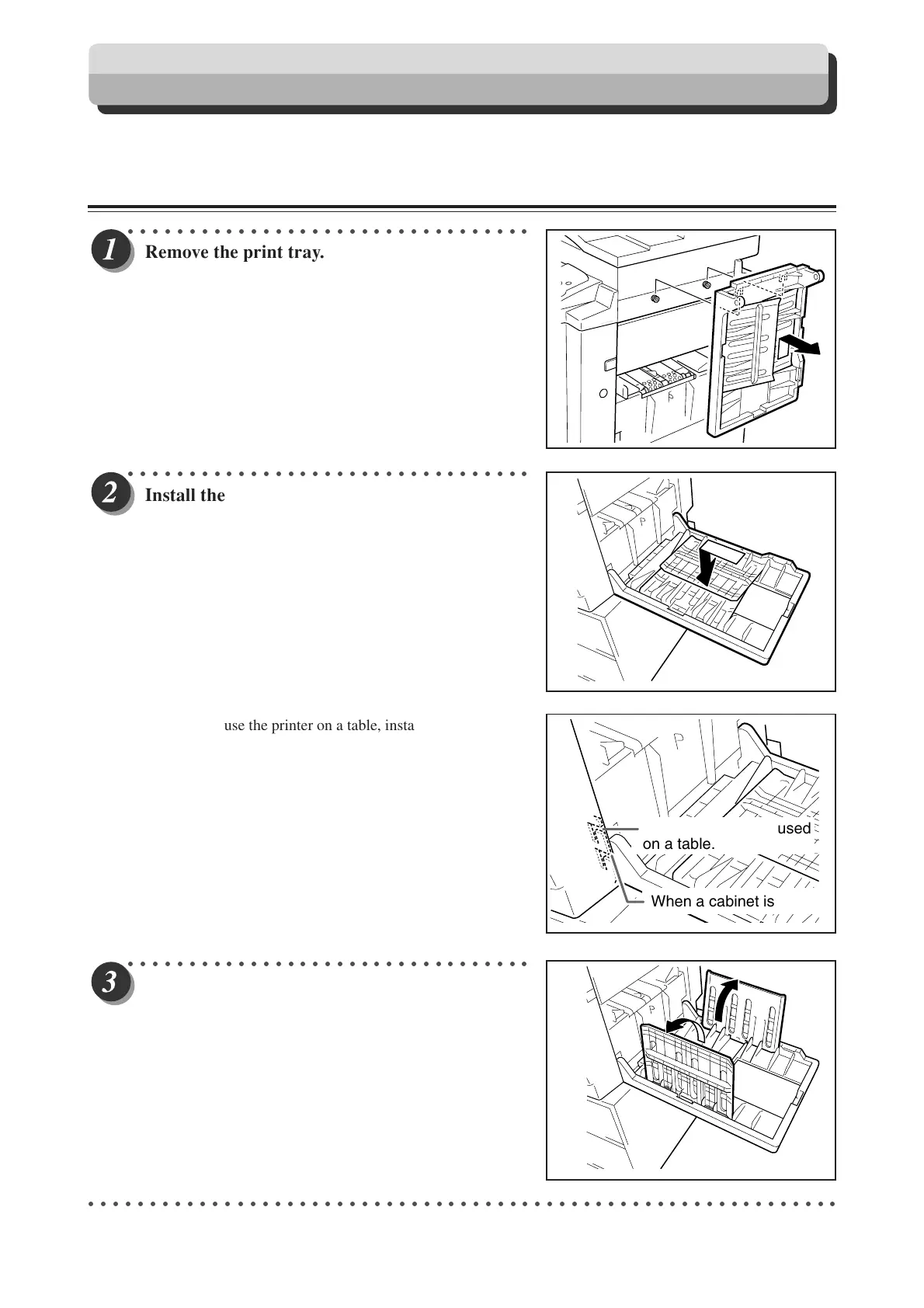 1 Remove the print tray.

2 Install the

use the printer on a table, insta

used on a table.

When a cabinet is

3