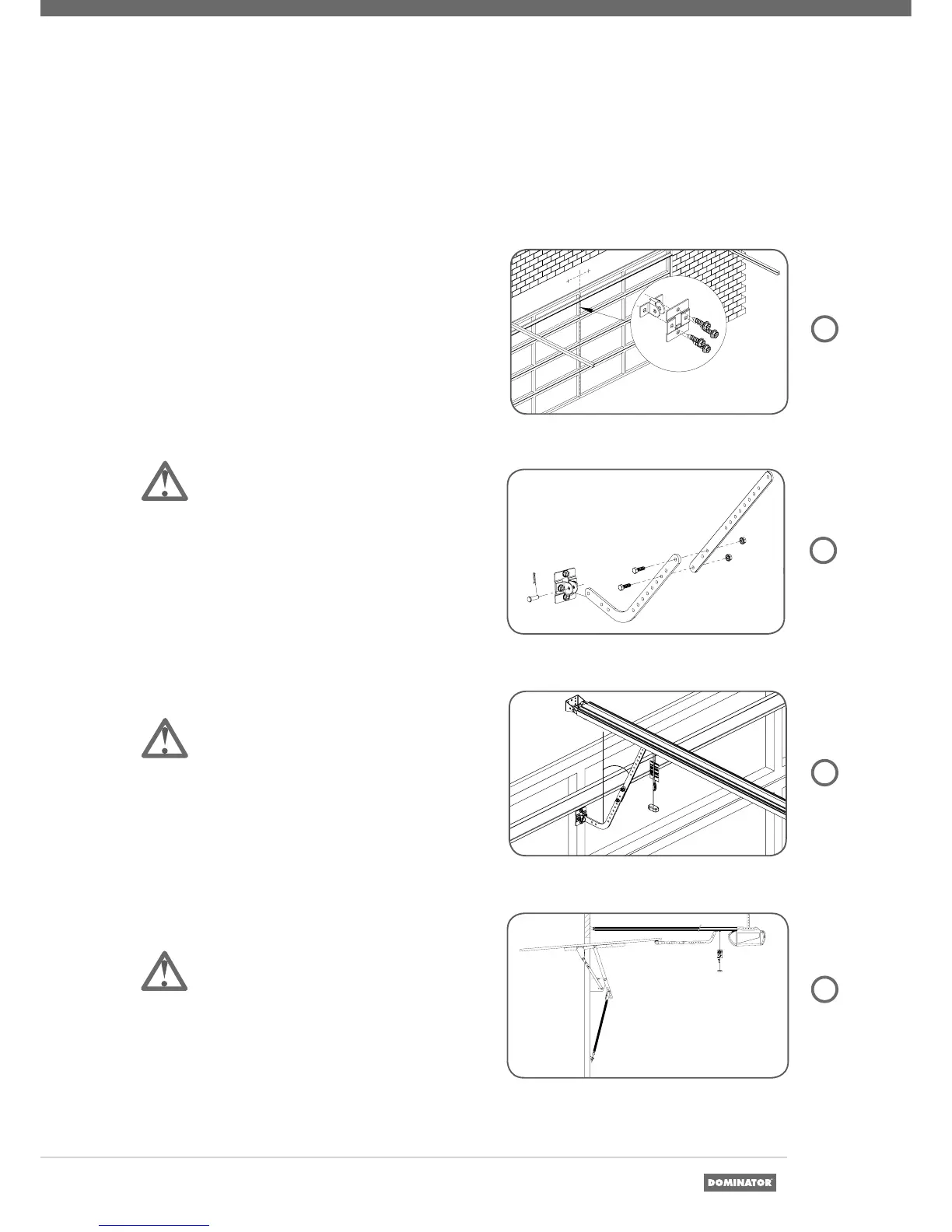 DOMINATOR