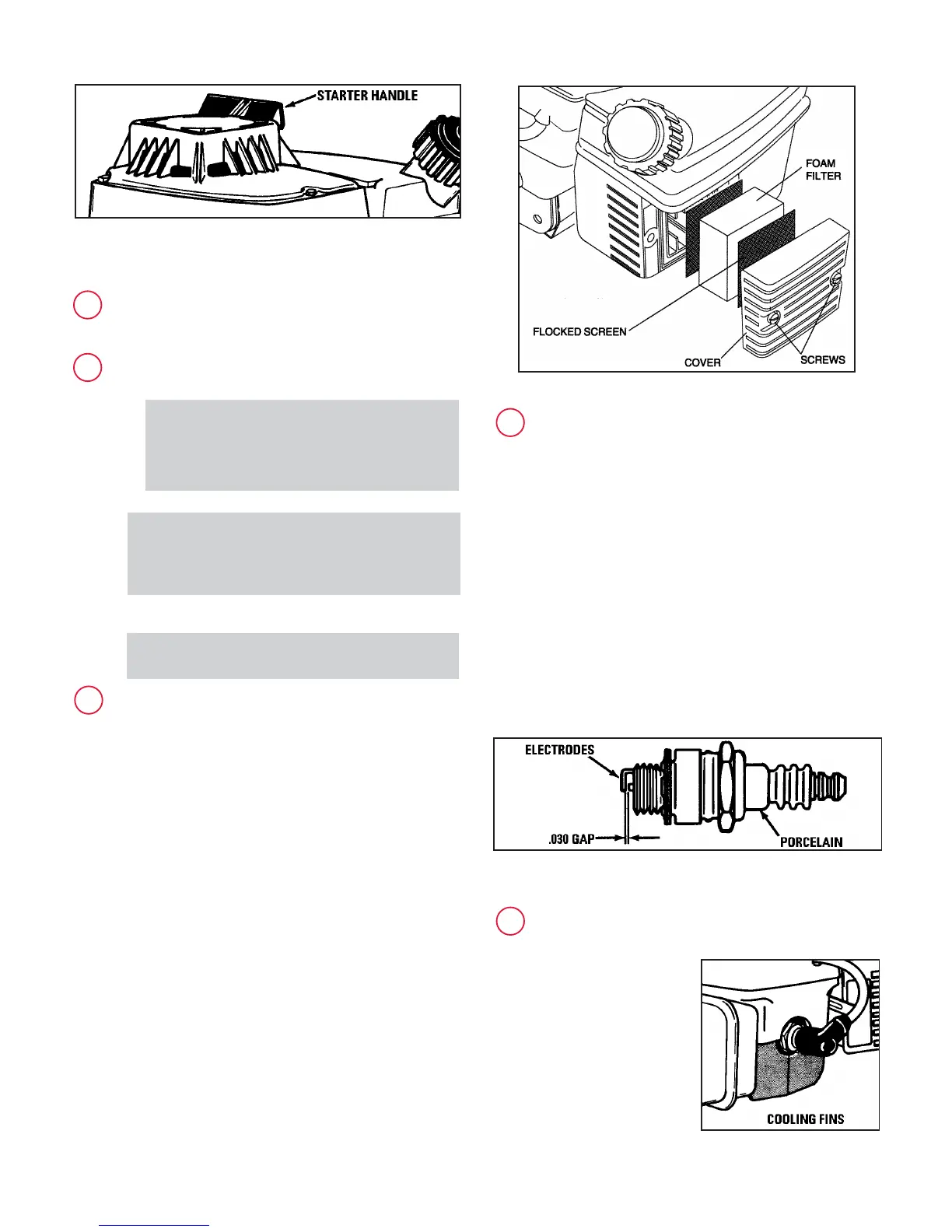 STARTER HANDLE

FOAM FILTER

FLOCKED SCREEN

COVER

SCREWS

ELECTRODES

.030 GAP

PORCELAIN

COOLING FINS