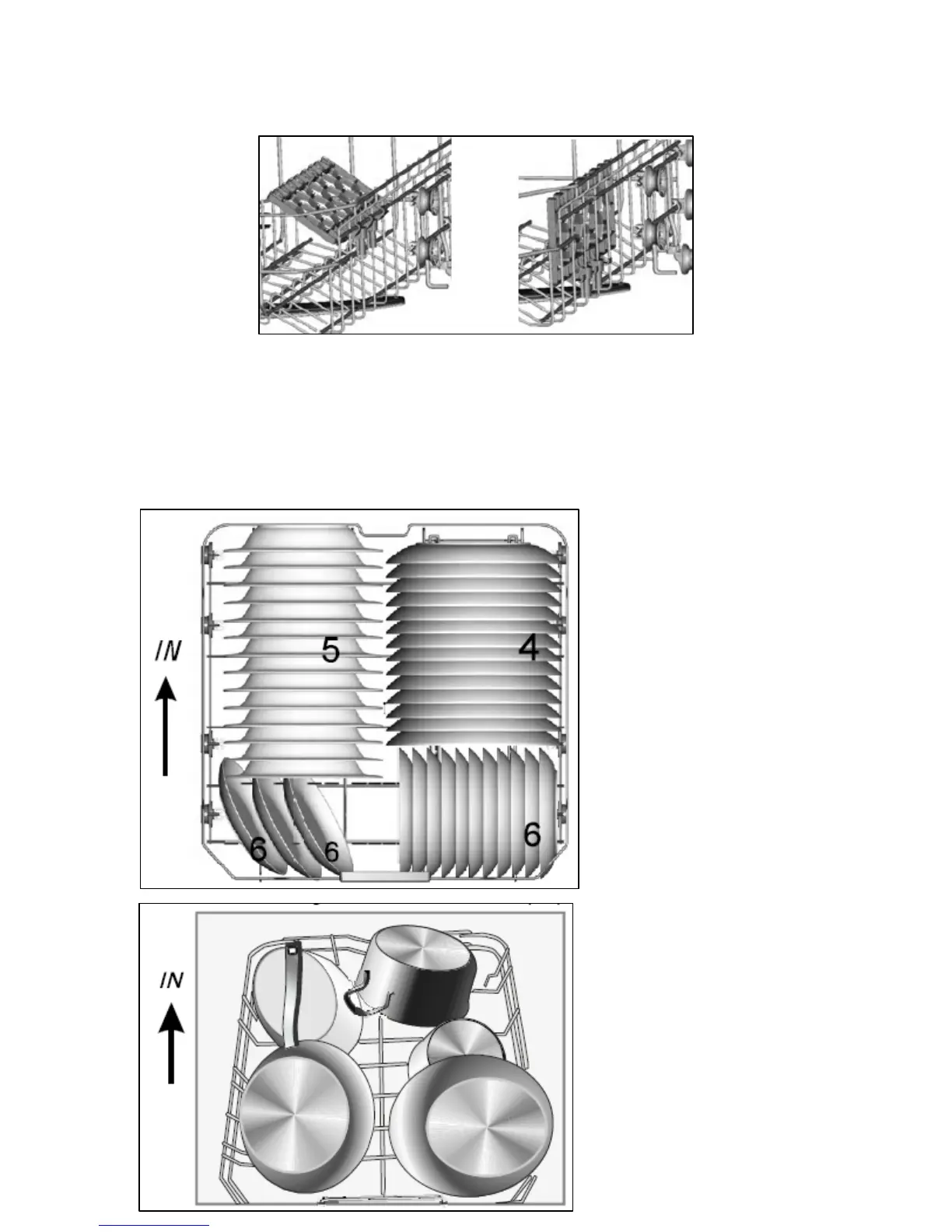 IN

5

4

6

6

6

IN